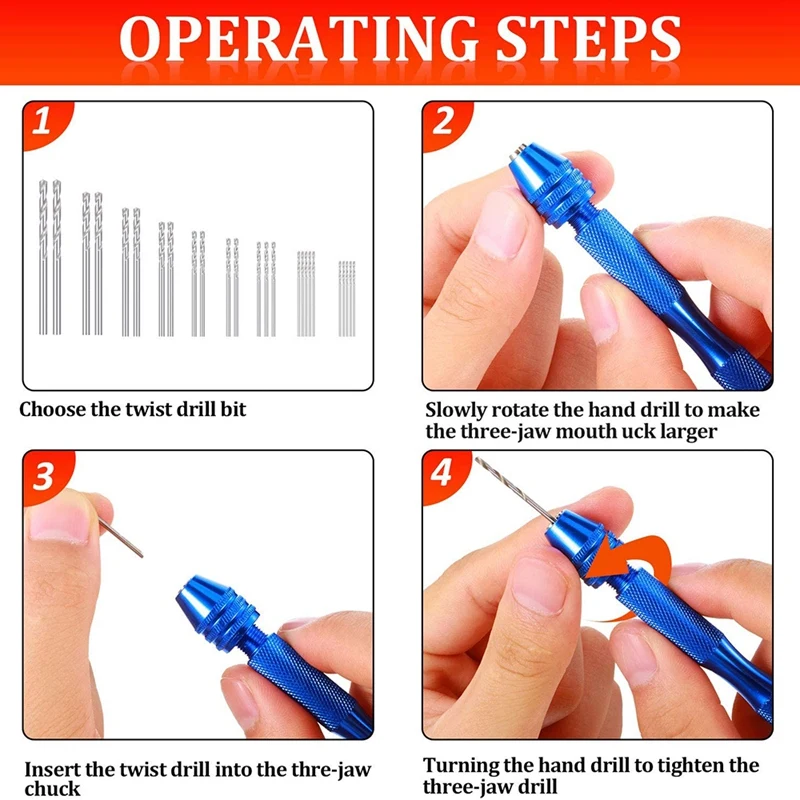 OPERATING STEPS

1

Choose the twist drill bit

2

Slowly rotate the hand drill to make the three-jaw mouth uck larger

3

Insert the twist drill into the thre-jaw chuck

4

Turning the hand drill to tighten the three-jaw drill