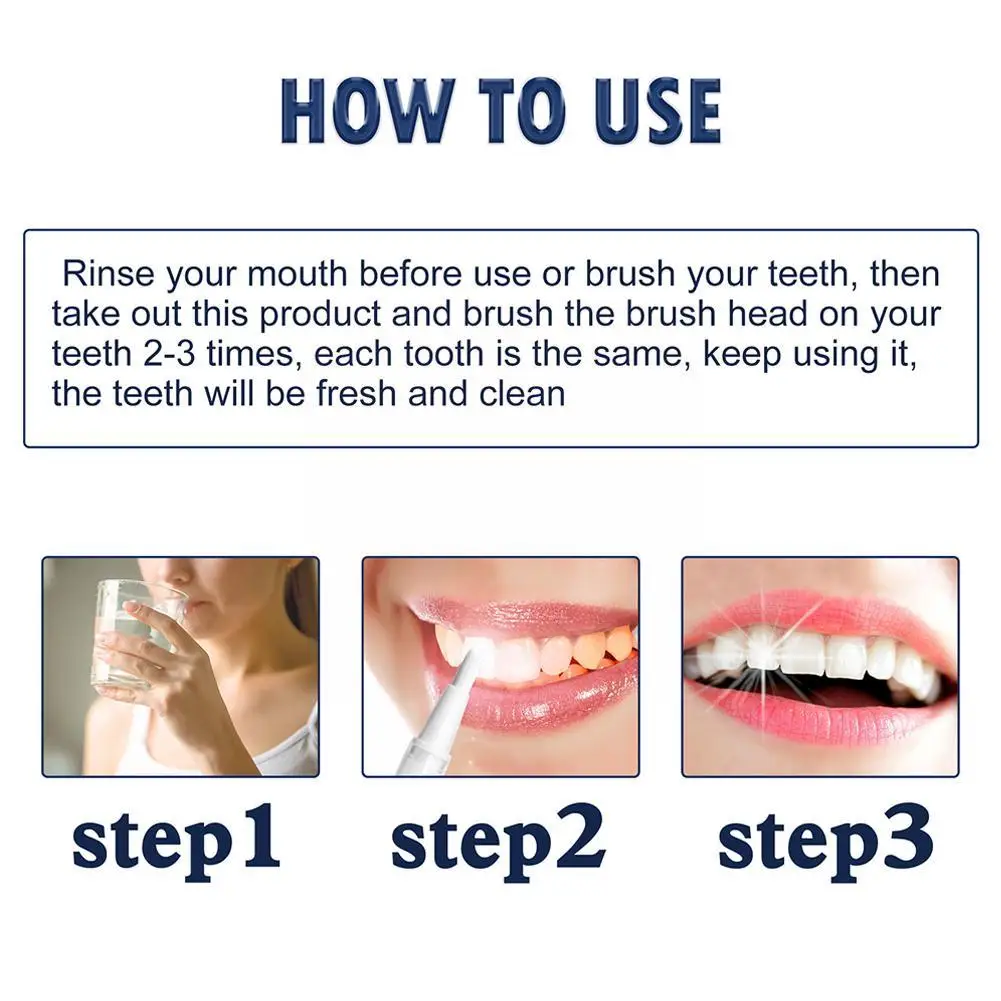 HOW TO USE

Rinse your mouth before use or brush your teeth, then take out this product and brush the brush head on your teeth 2-3 times, each tooth is the same, keep using it, the teeth will be fresh and clean

step1

step2

step3