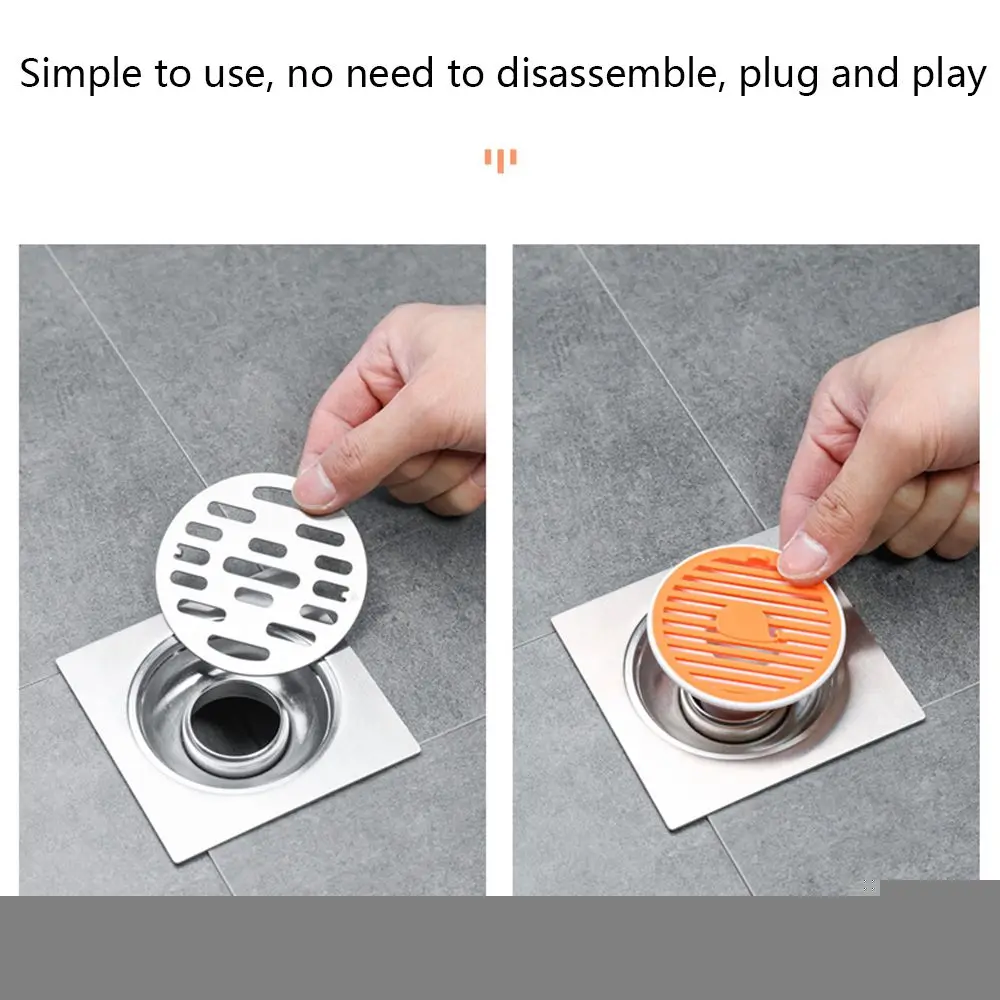 Simple to use, no need to disassemble, plug and play