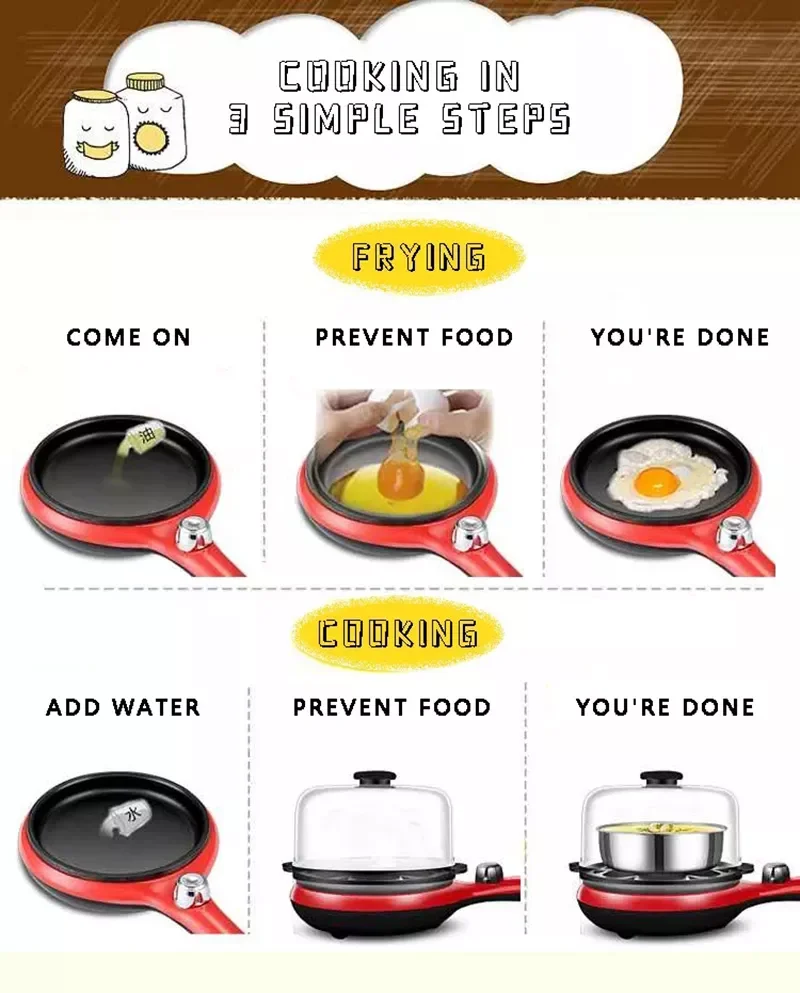 COOKING IN
3 SIMPLE STEPS

FRYING

COME ON

油

PREVENT FOOD

YOU'RE DONE

COOKING

ADD WATER

水

PREVENT FOOD

YOU'RE DONE