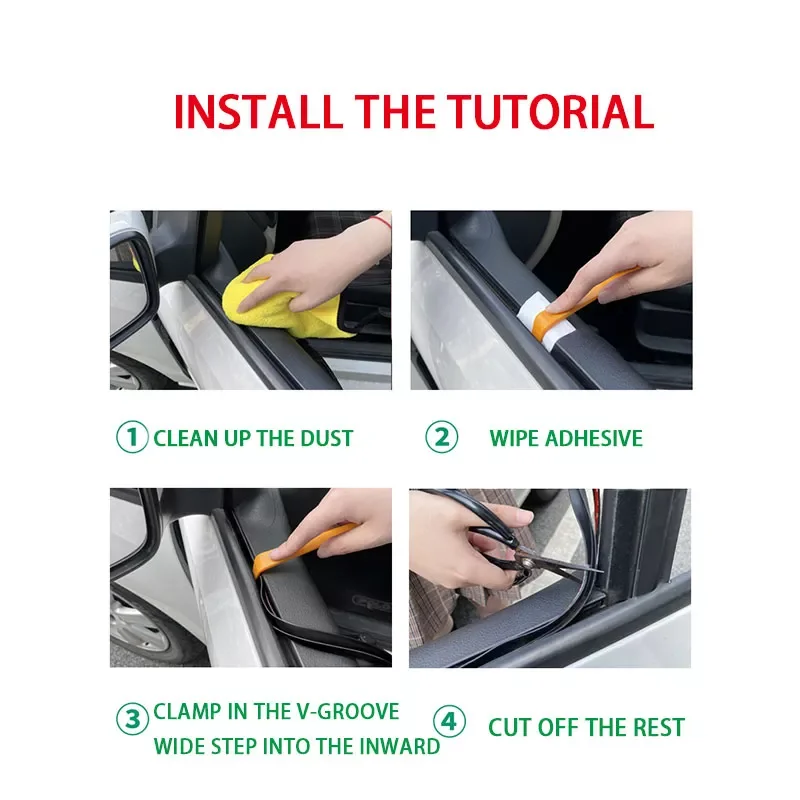 INSTALL THE TUTORIAL

① CLEAN UP THE DUST

② WIPE ADHESIVE

③ CLAMP IN THE V-GROOVE WIDE STEP INTO THE INWARD

④ CUT OFF THE REST