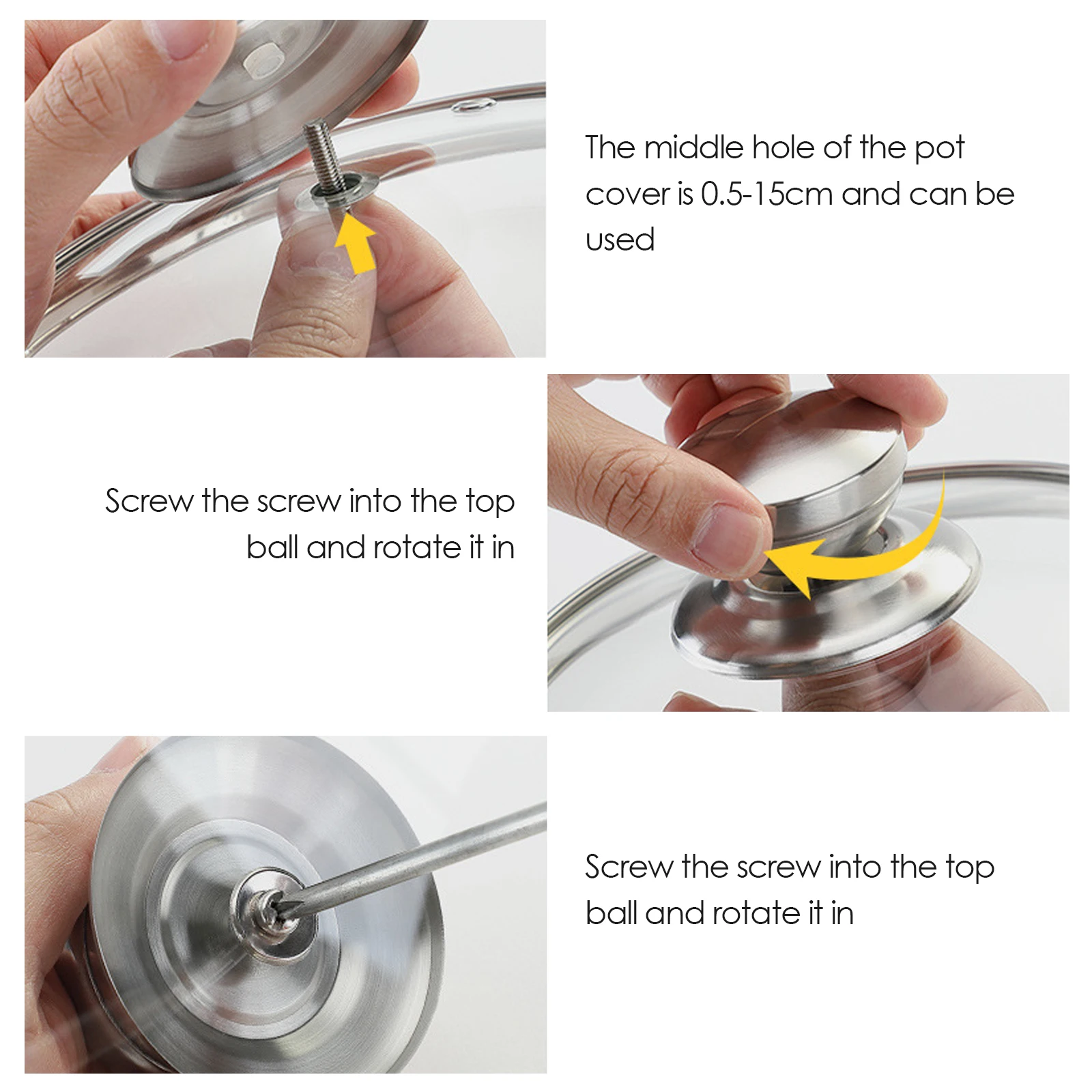 The middle hole of the pot cover is 0.5-15cm and can be used

Screw the screw into the top ball and rotate it in

Screw the screw into the top ball and rotate it in