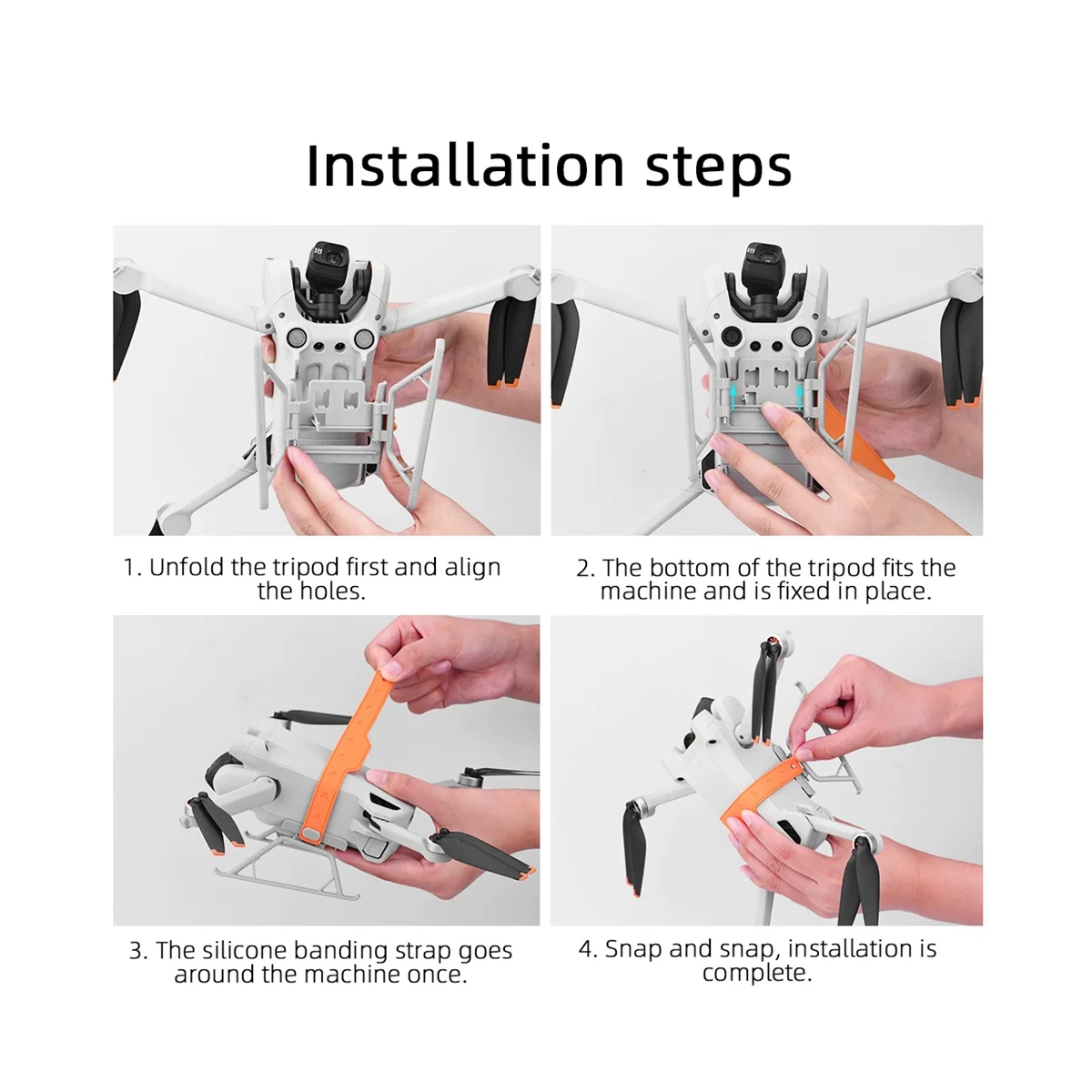 Installation steps

1. Unfold the tripod first and align the holes.

2. The bottom of the tripod fits the machine and is fixed in place.

3. The silicone banding strap goes around the machine once.

4. Snap and snap, installation is complete.