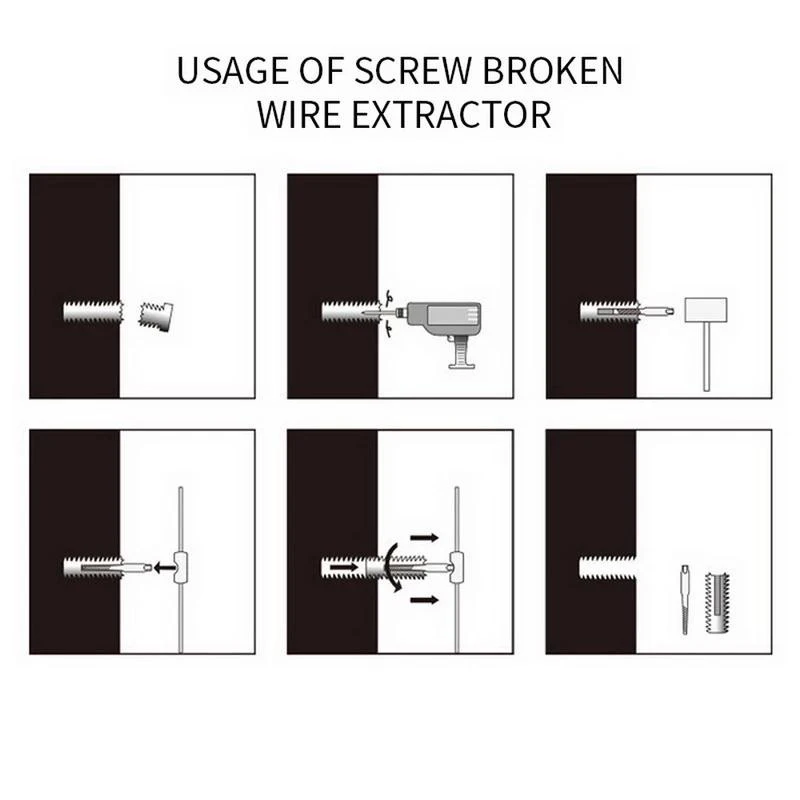 USAGE OF SCREW BROKEN WIRE EXTRACTOR