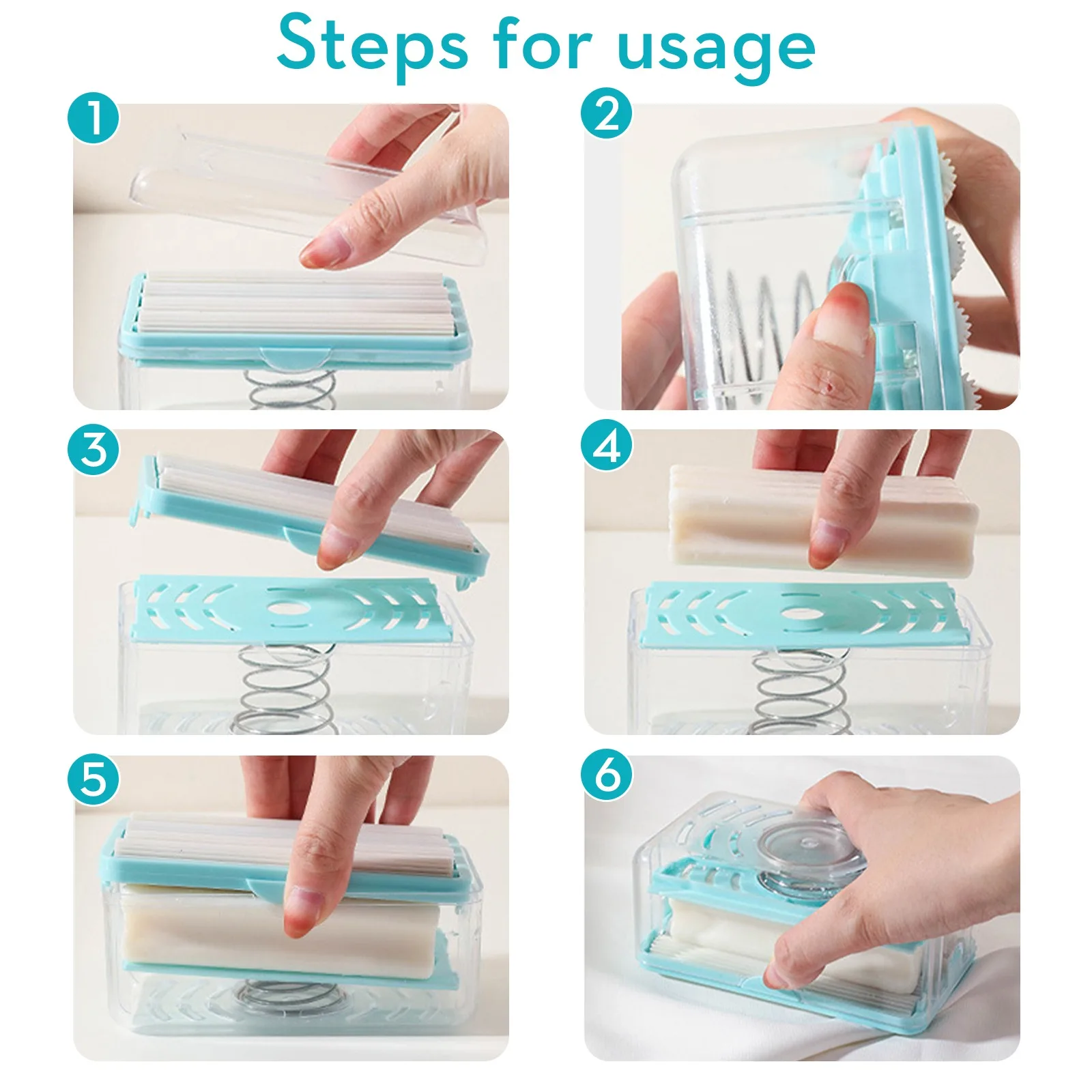 Steps for usage

1

2

3

4

5

6