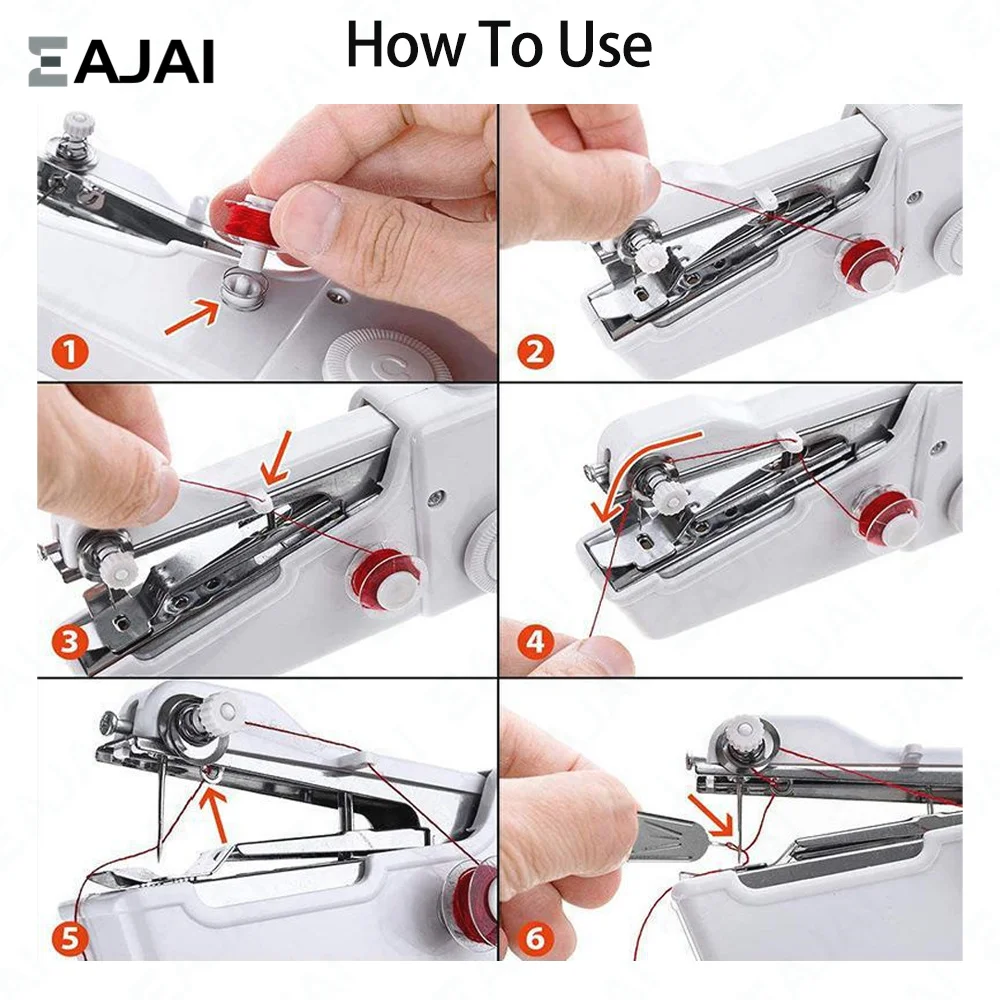 EAJAI How To Use

1

2

3

4

5

6