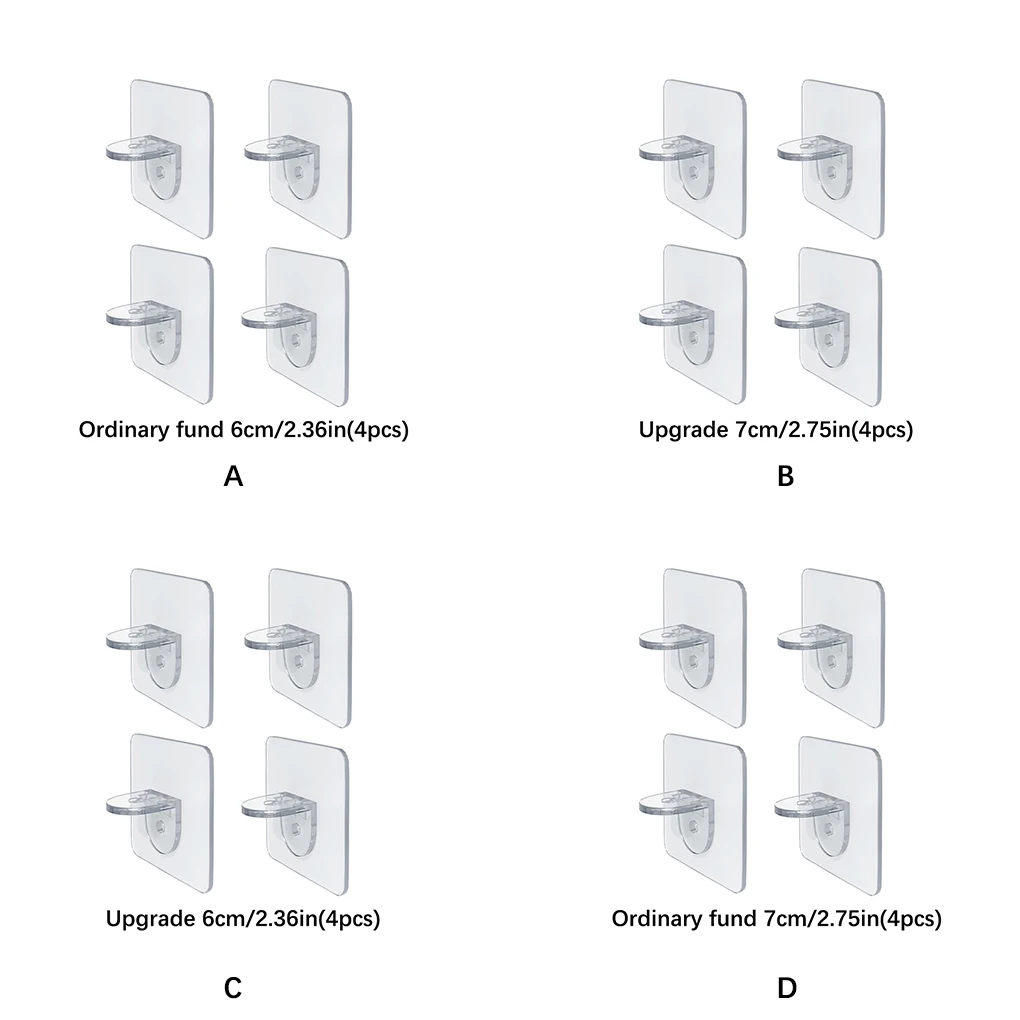 Ordinary fund 6cm/2.36in(4pcs)

A

Upgrade 7cm/2.75in(4pcs)

B

Upgrade 6cm/2.36in(4pcs)

C

Ordinary fund 7cm/2.75in(4pcs)

D