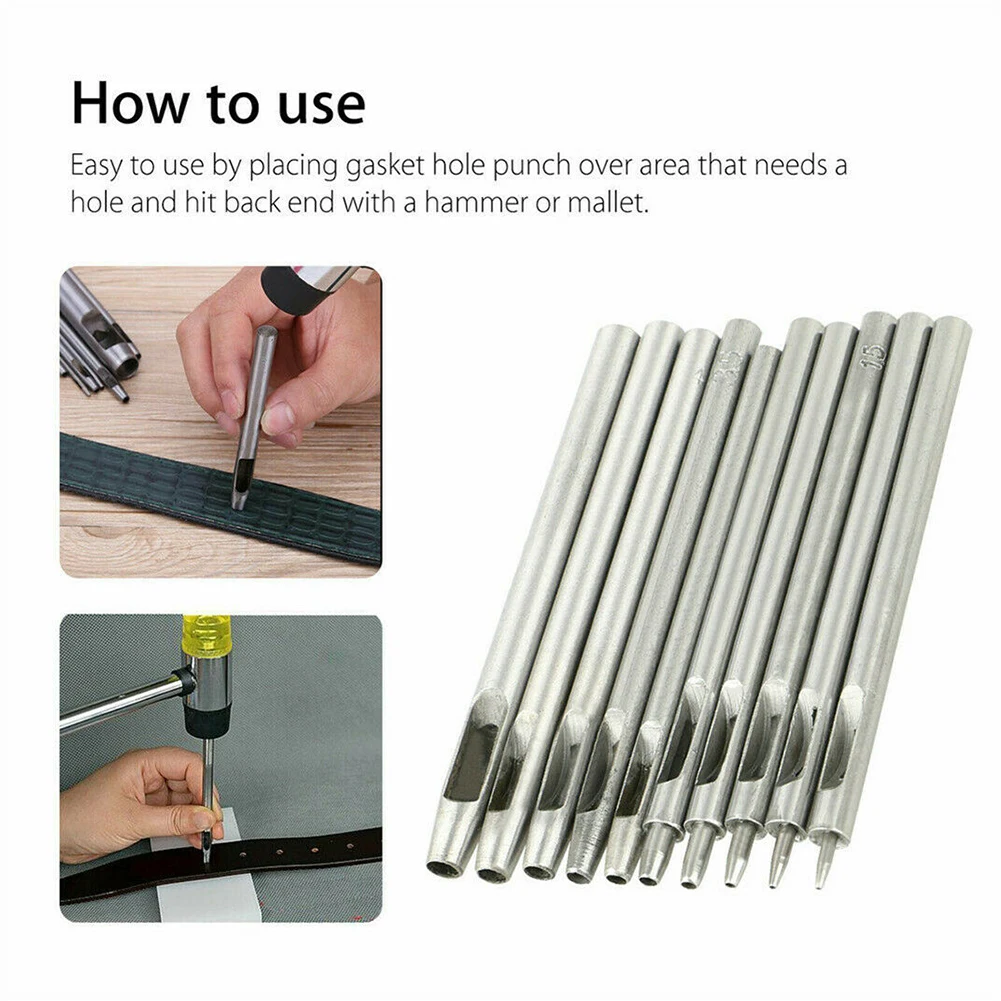 How to use

Easy to use by placing gasket hole punch over area that needs a hole and hit back end with a hammer or mallet.

3.5

1.5