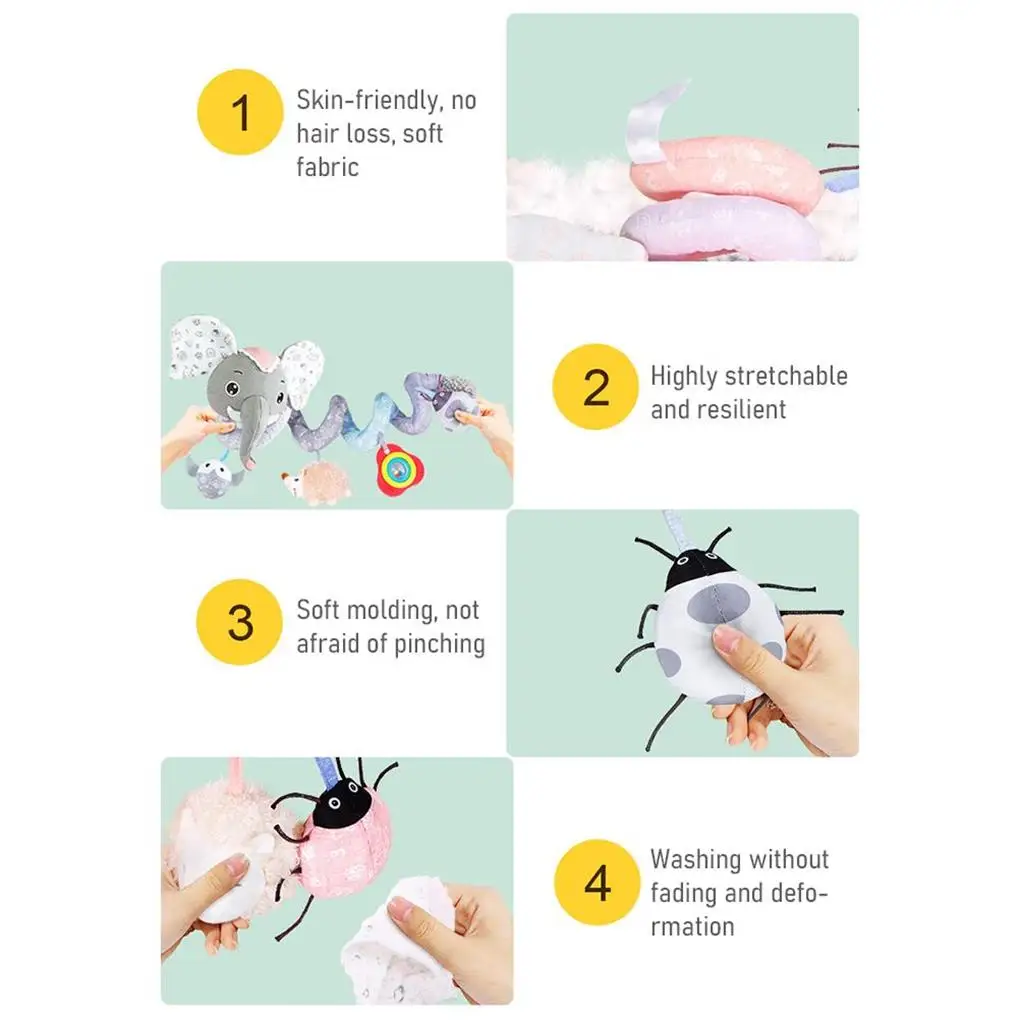 1
Skin-friendly, no hair loss, soft fabric

2
Highly stretchable and resilient

3
Soft molding, not afraid of pinching

4
Washing without fading and deformation