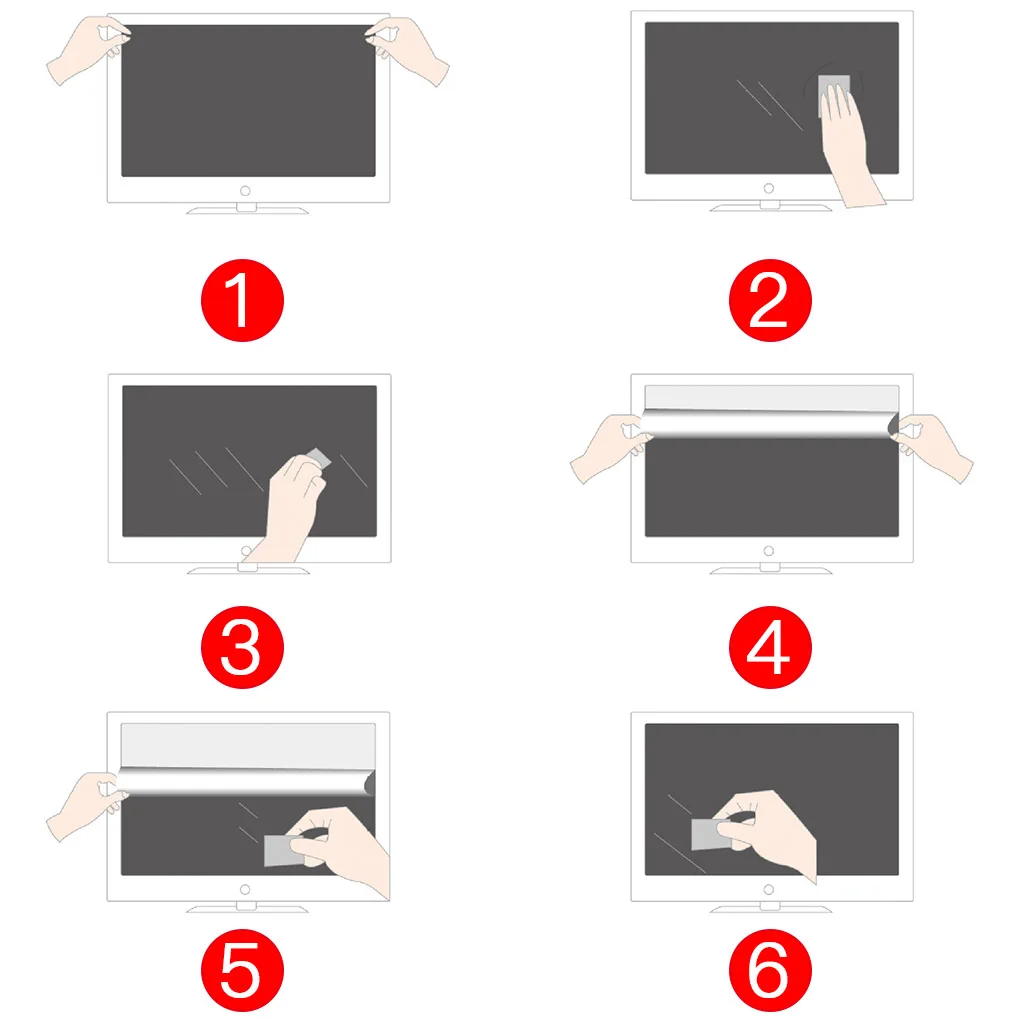 1

2

3

4

5

6