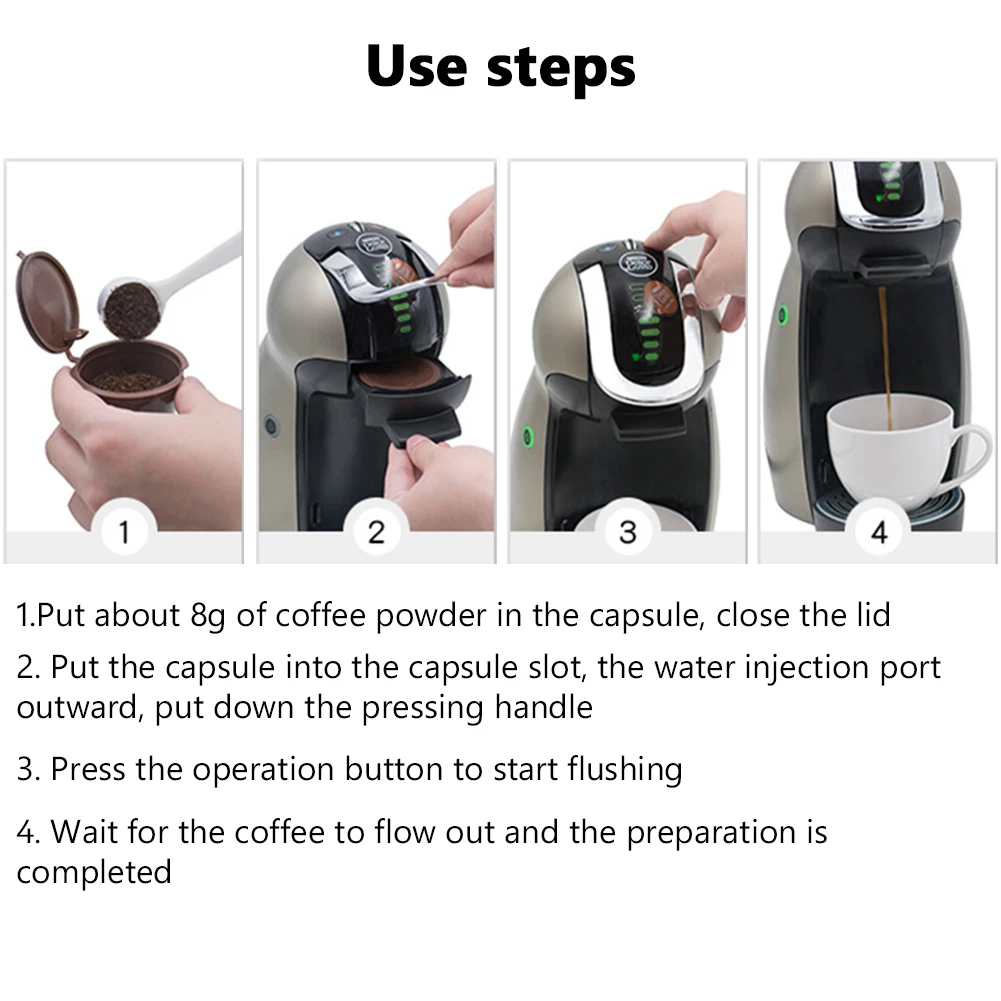 Use steps

1

2

3

4

1.Put about 8g of coffee powder in the capsule, close the lid

2. Put the capsule into the capsule slot, the water injection port outward, put down the pressing handle

3. Press the operation button to start flushing

4. Wait for the coffee to flow out and the preparation is completed