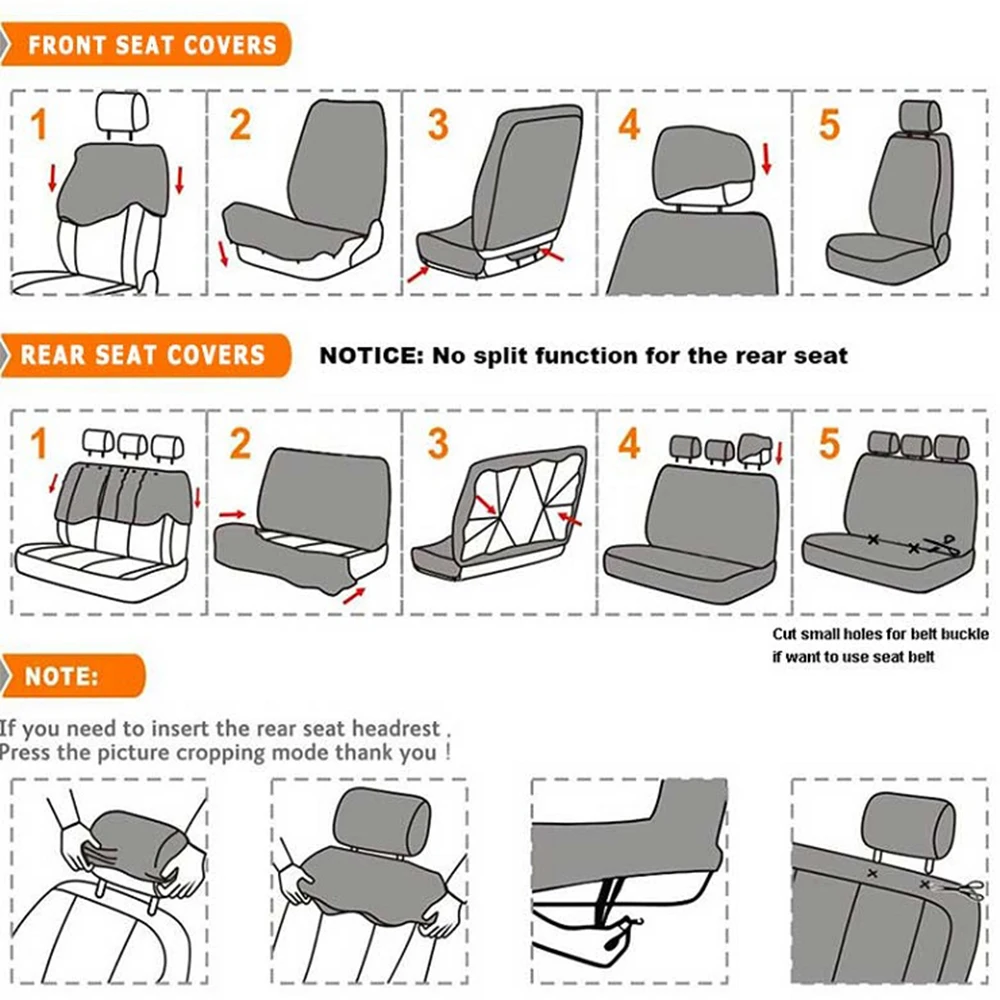 FRONT SEAT COVERS

1 2 3 4 5

REAR SEAT COVERS

NOTICE: No split function for the rear seat

1 2 3 4 5

Cut small holes for belt buckle if want to use seat belt

NOTE:

If you need to insert the rear seat headrest ,
Press the picture cropping mode thank you !