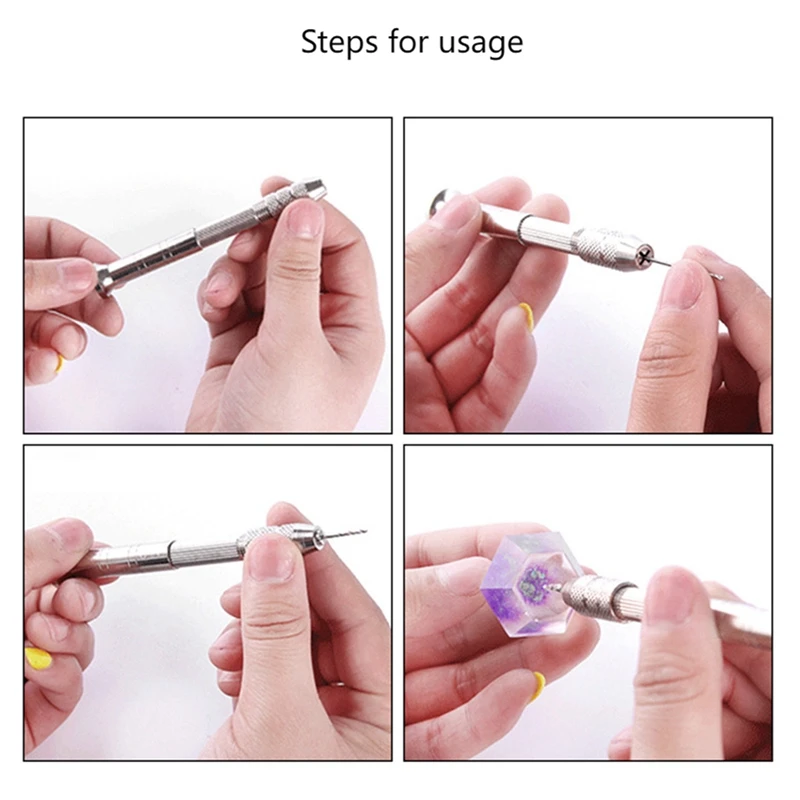 Steps for usage