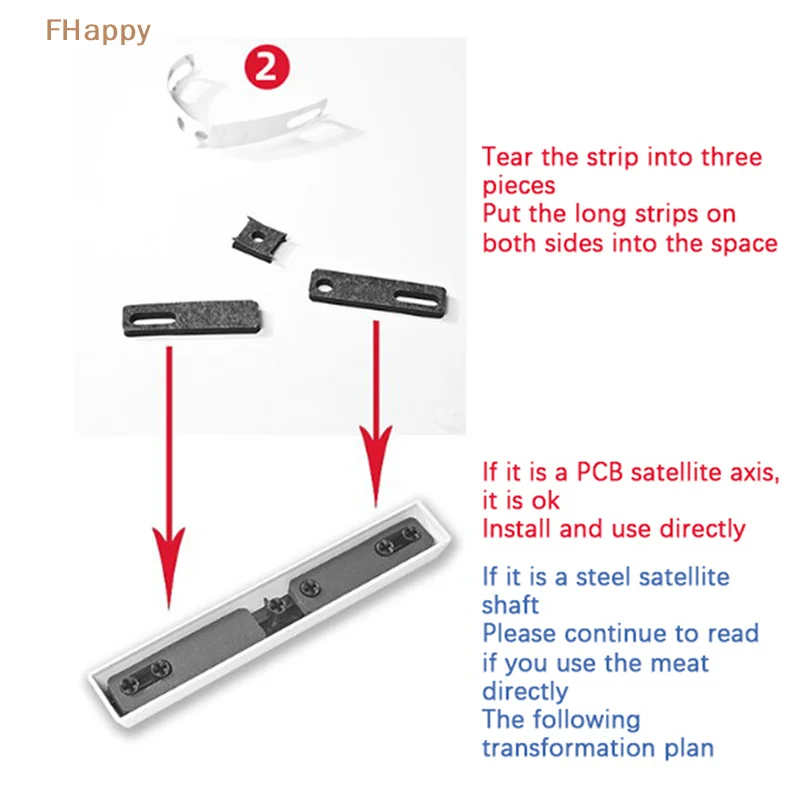 FHappy

2

Tear the strip into three pieces
Put the long strips on both sides into the space

If it is a PCB satellite axis, it is ok
Install and use directly

If it is a steel satellite shaft
Please continue to read if you use the meat directly
The following transformation plan