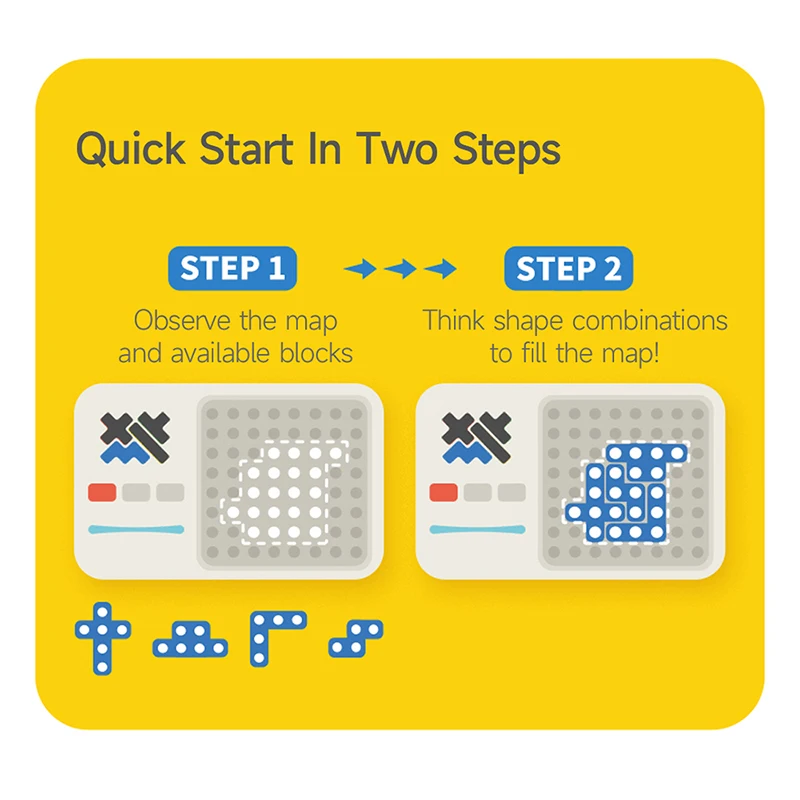 Quick Start In Two Steps

STEP 1

Observe the map and available blocks

STEP 2

Think shape combinations to fill the map!