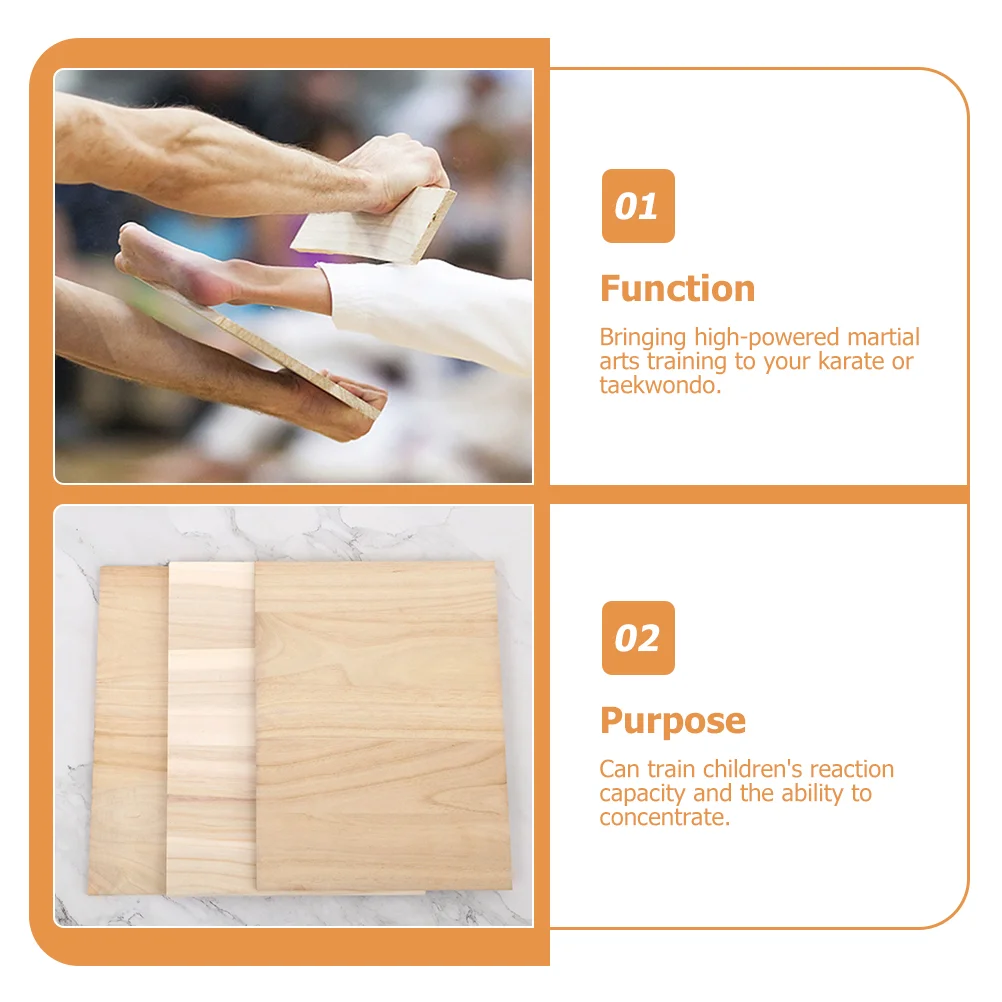 01

Function

Bringing high-powered martial arts training to your karate or taekwondo.

02

Purpose

Can train children's reaction capacity and the ability to concentrate.