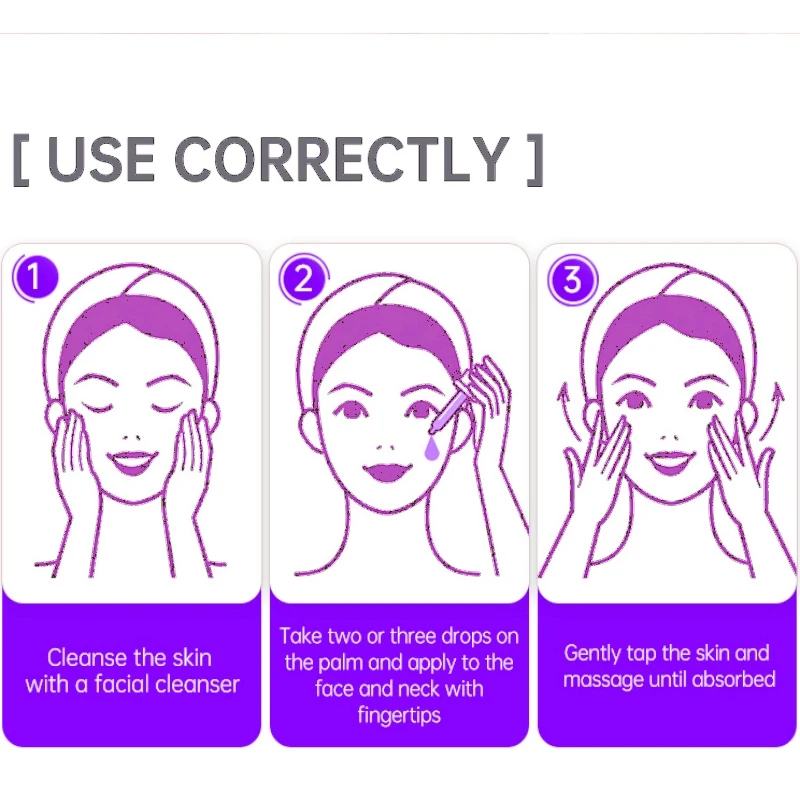 [ USE CORRECTLY ]

1

Cleanse the skin with a facial cleanser

2

Take two or three drops on the palm and apply to the face and neck with fingertips

3

Gently tap the skin and massage until absorbed