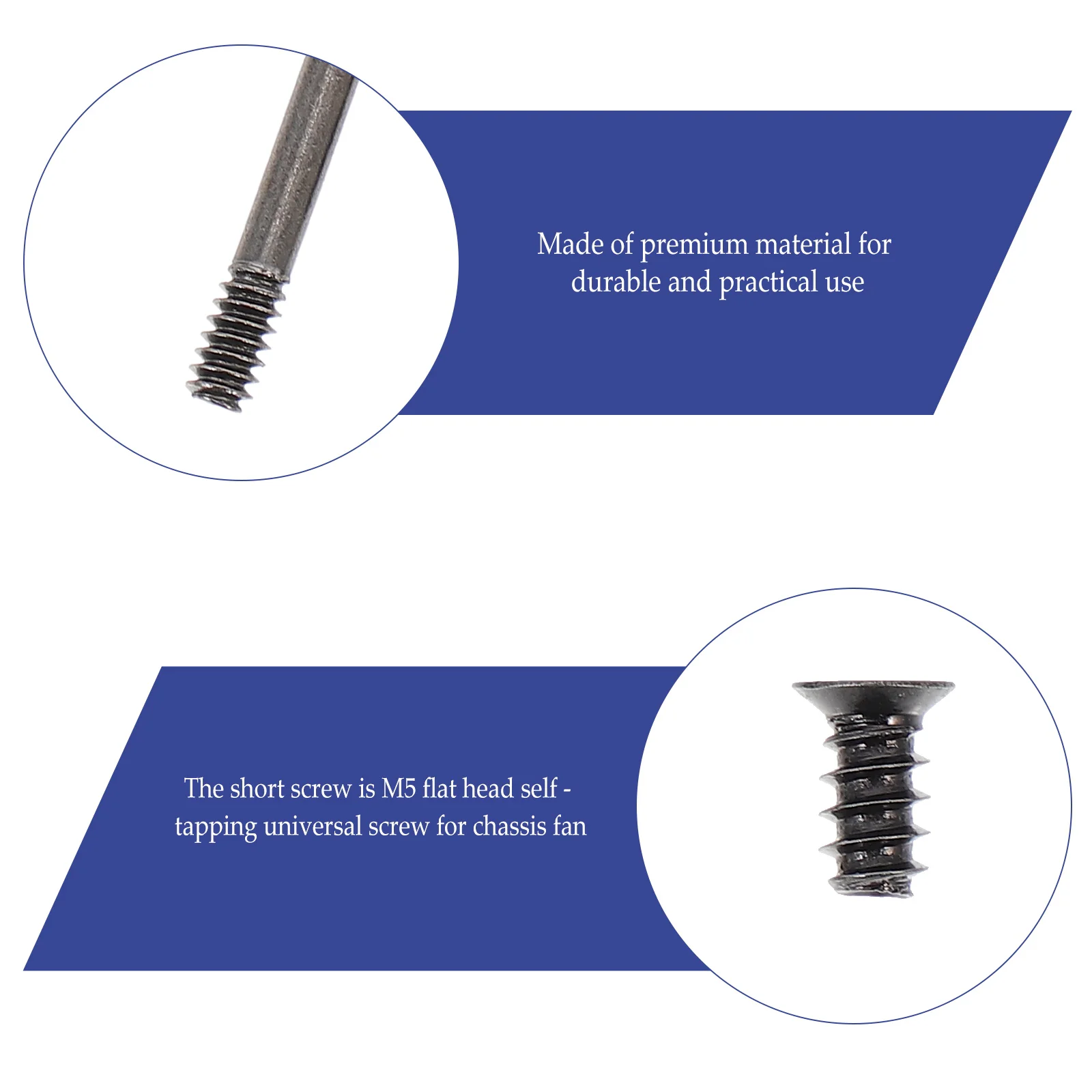 Made of premium material for durable and practical use

The short screw is M5 flat head self - tapping universal screw for chassis fan