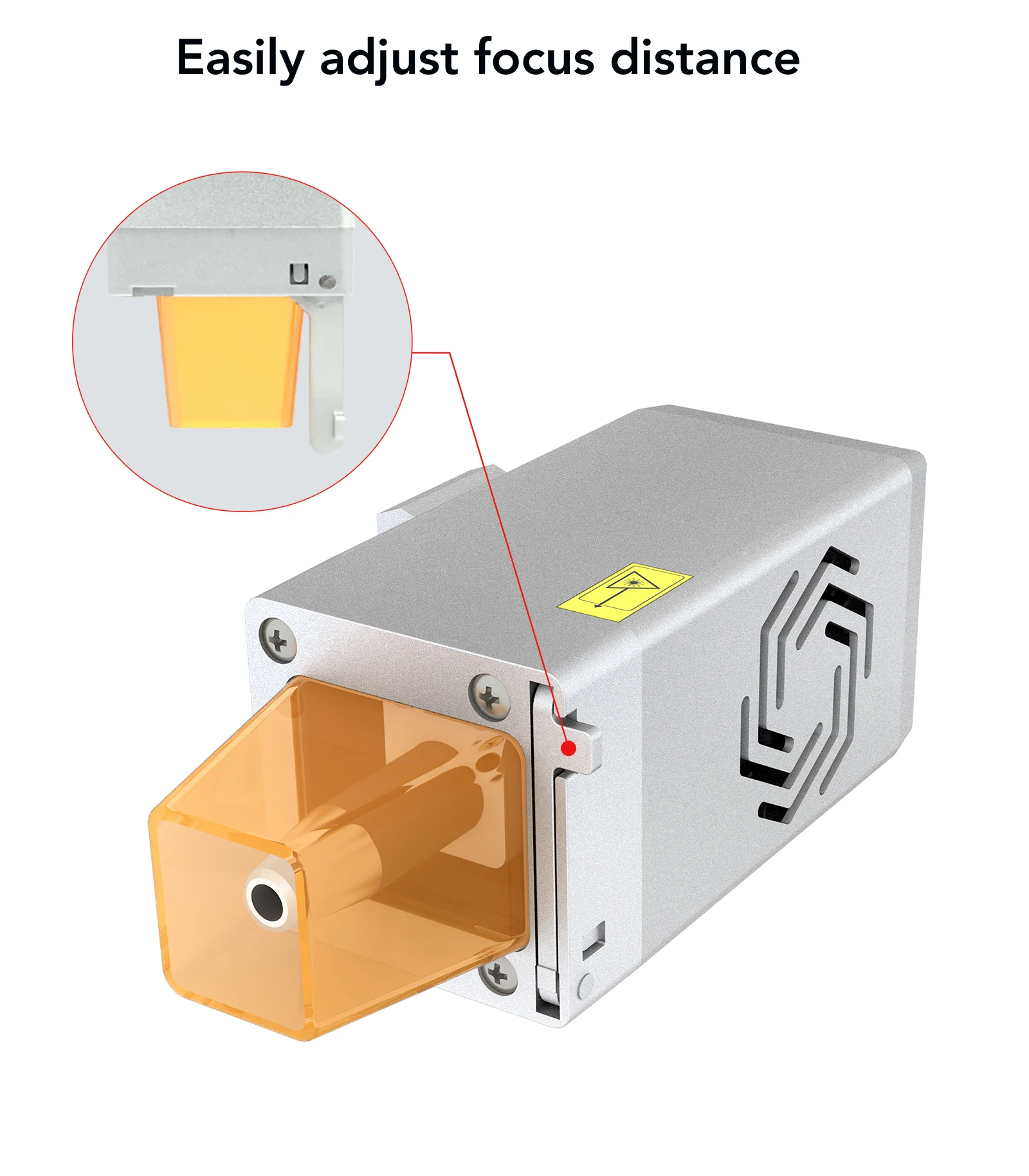 Easily adjust focus distance