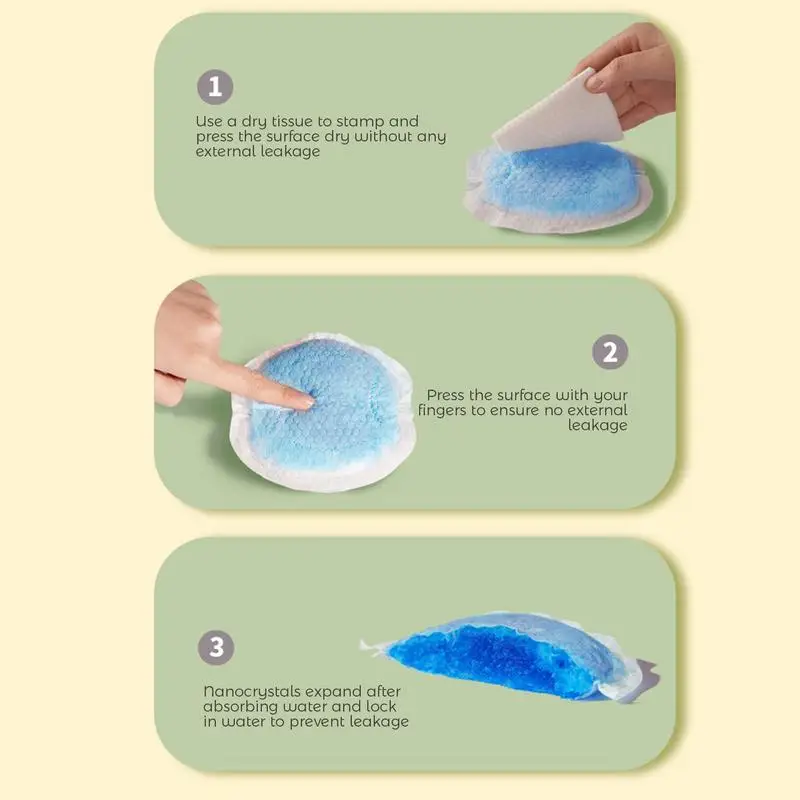 1

Use a dry tissue to stamp and press the surface dry without any external leakage

2

Press the surface with your fingers to ensure no external leakage

3

Nanocrystals expand after absorbing water and lock in water to prevent leakage