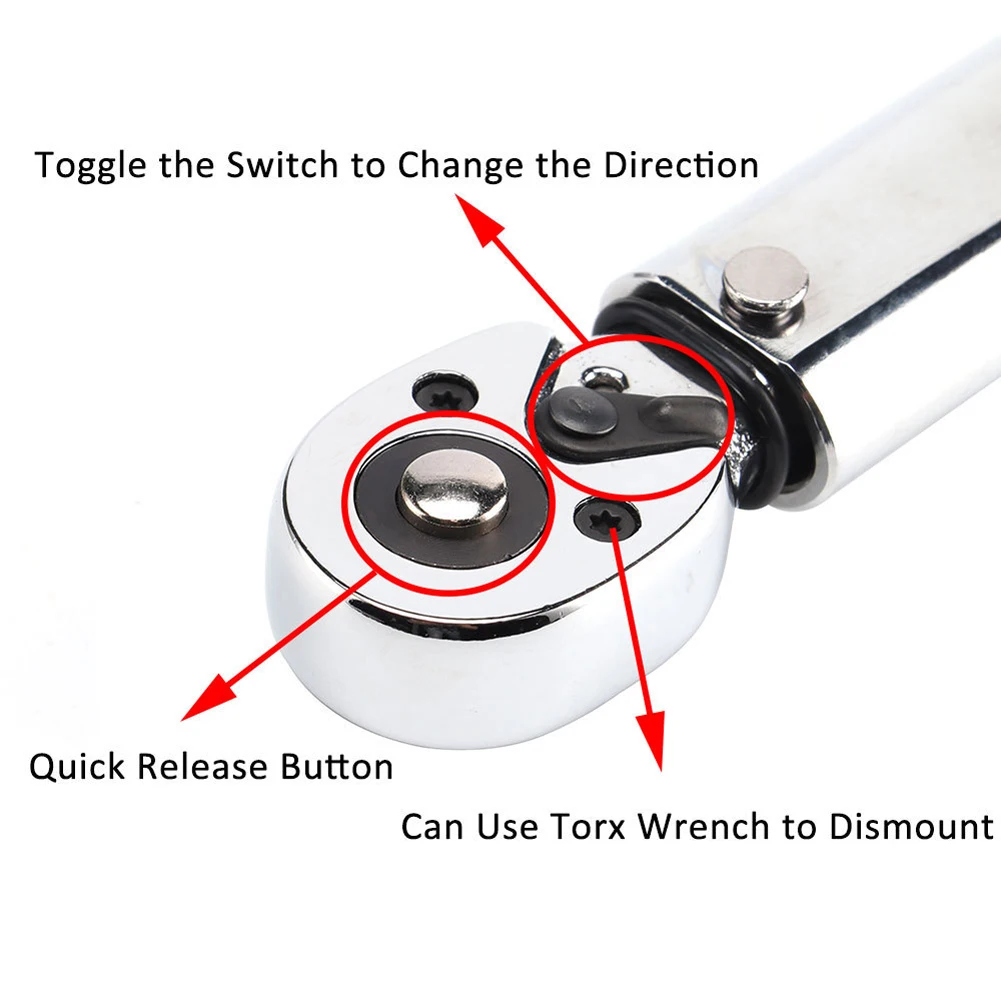 Toggle the Switch to Change the Direction

Quick Release Button

Can Use Torx Wrench to Dismount