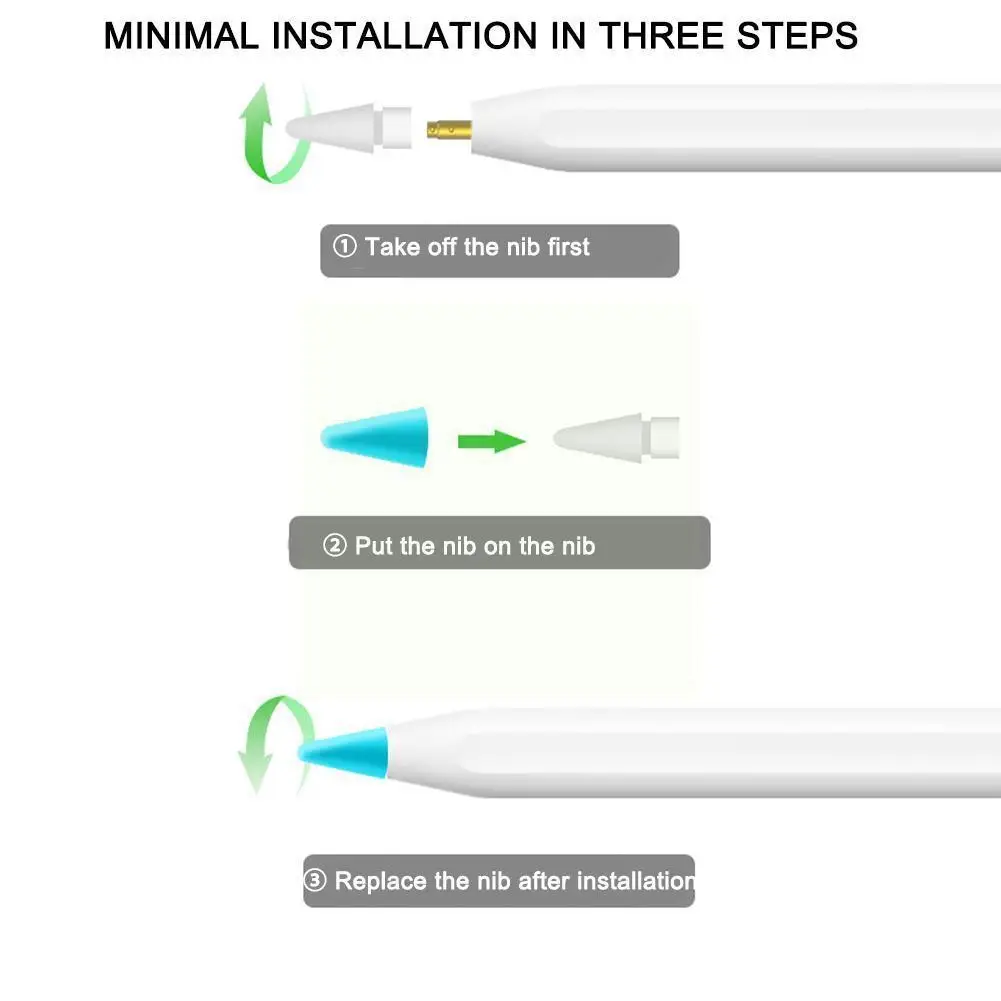 MINIMAL INSTALLATION IN THREE STEPS

① Take off the nib first

② Put the nib on the nib

③ Replace the nib after installation