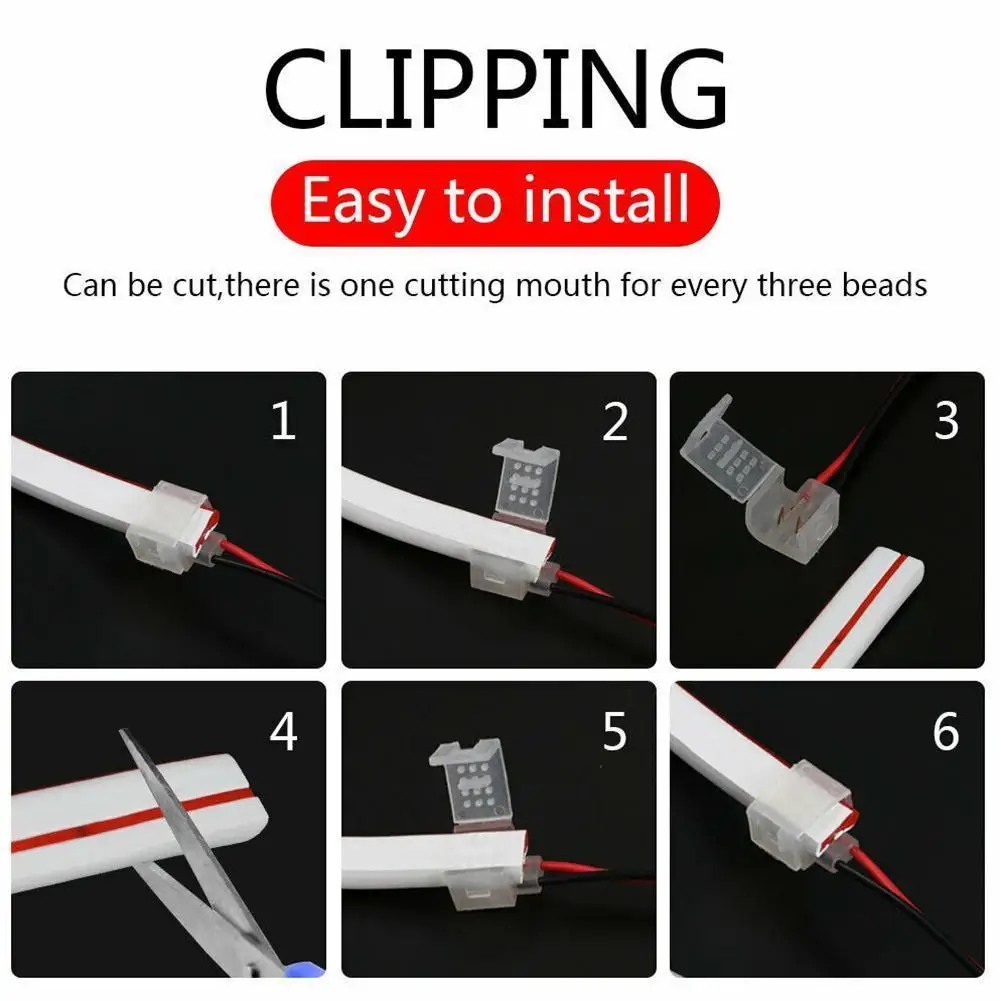 CLIPPING

Easy to install

Can be cut,there is one cutting mouth for every three beads

1

2

3

4

5

6