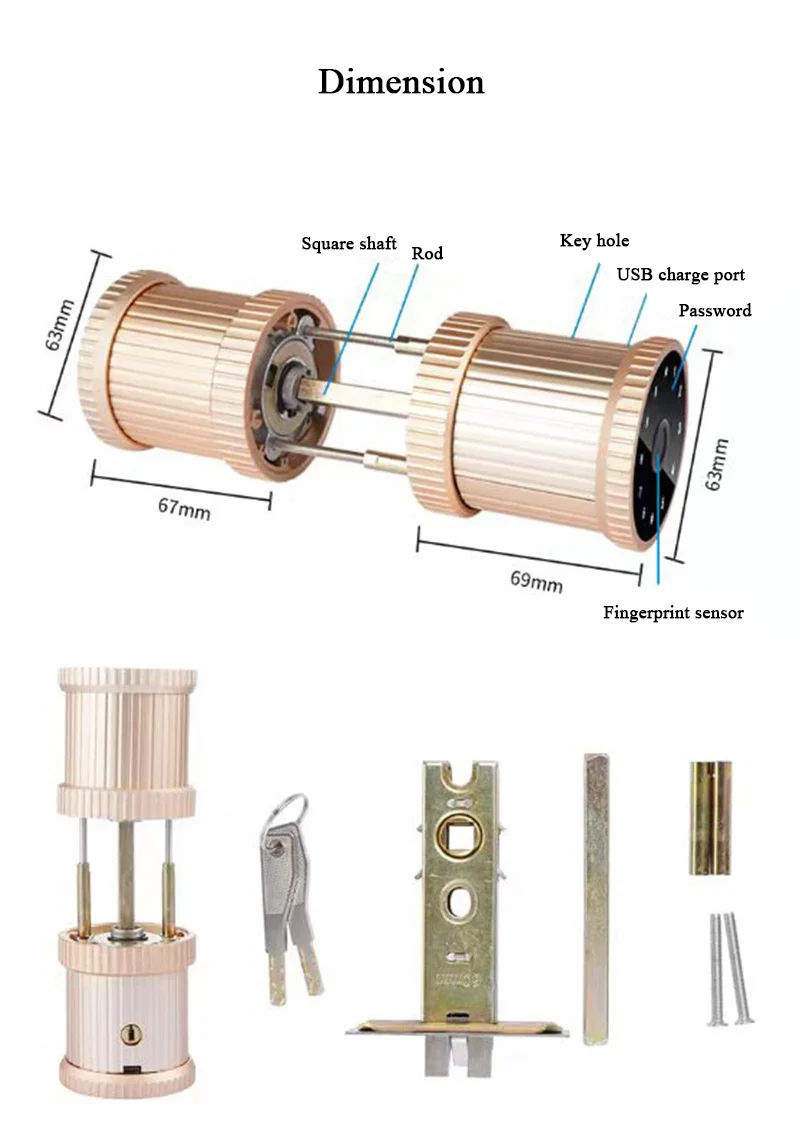 Dimension

Square shaft

Rod

Key hole

USB charge port

Password

63mm

67mm

69mm

63mm

Fingerprint sensor

60mm