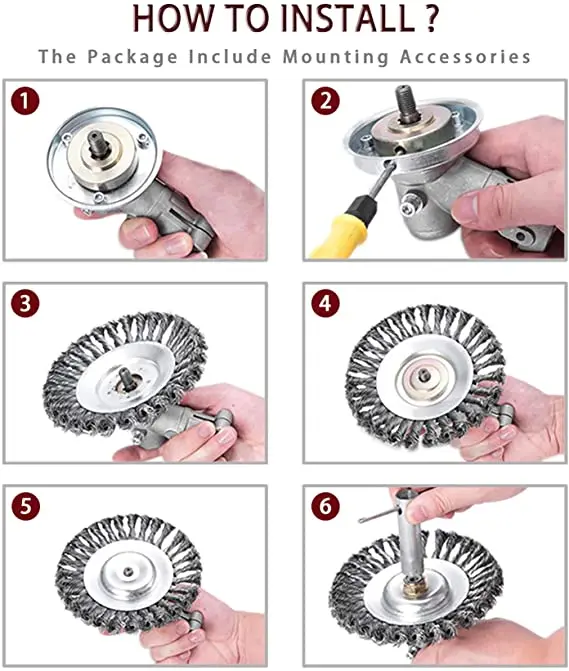 HOW TO INSTALL ?

The Package Include Mounting Accessories

1

2

3

4

5

6