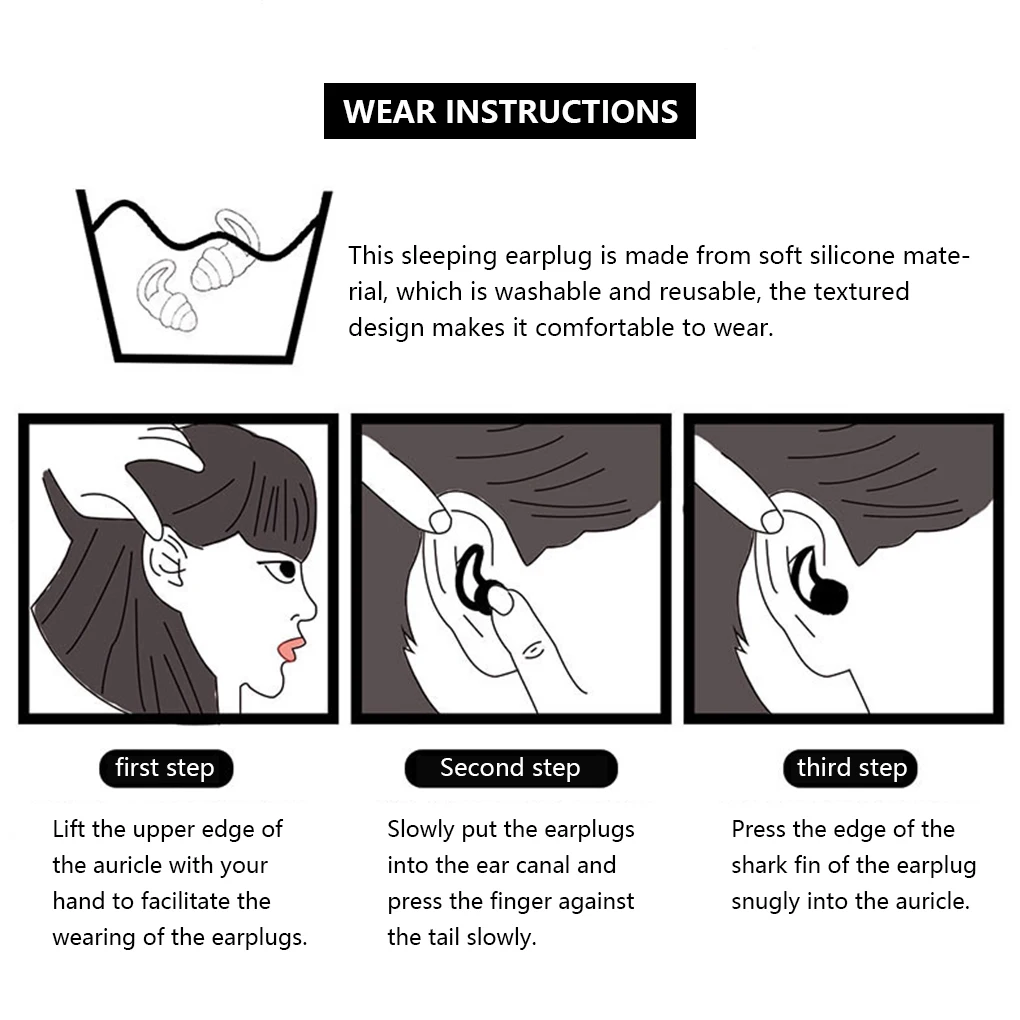 WEAR INSTRUCTIONS

This sleeping earplug is made from soft silicone material, which is washable and reusable, the textured design makes it comfortable to wear.

first step

Lift the upper edge of the auricle with your hand to facilitate the wearing of the earplugs.

Second step

Slowly put the earplugs into the ear canal and press the finger against the tail slowly.

third step

Press the edge of the shark fin of the earplug snugly into the auricle.