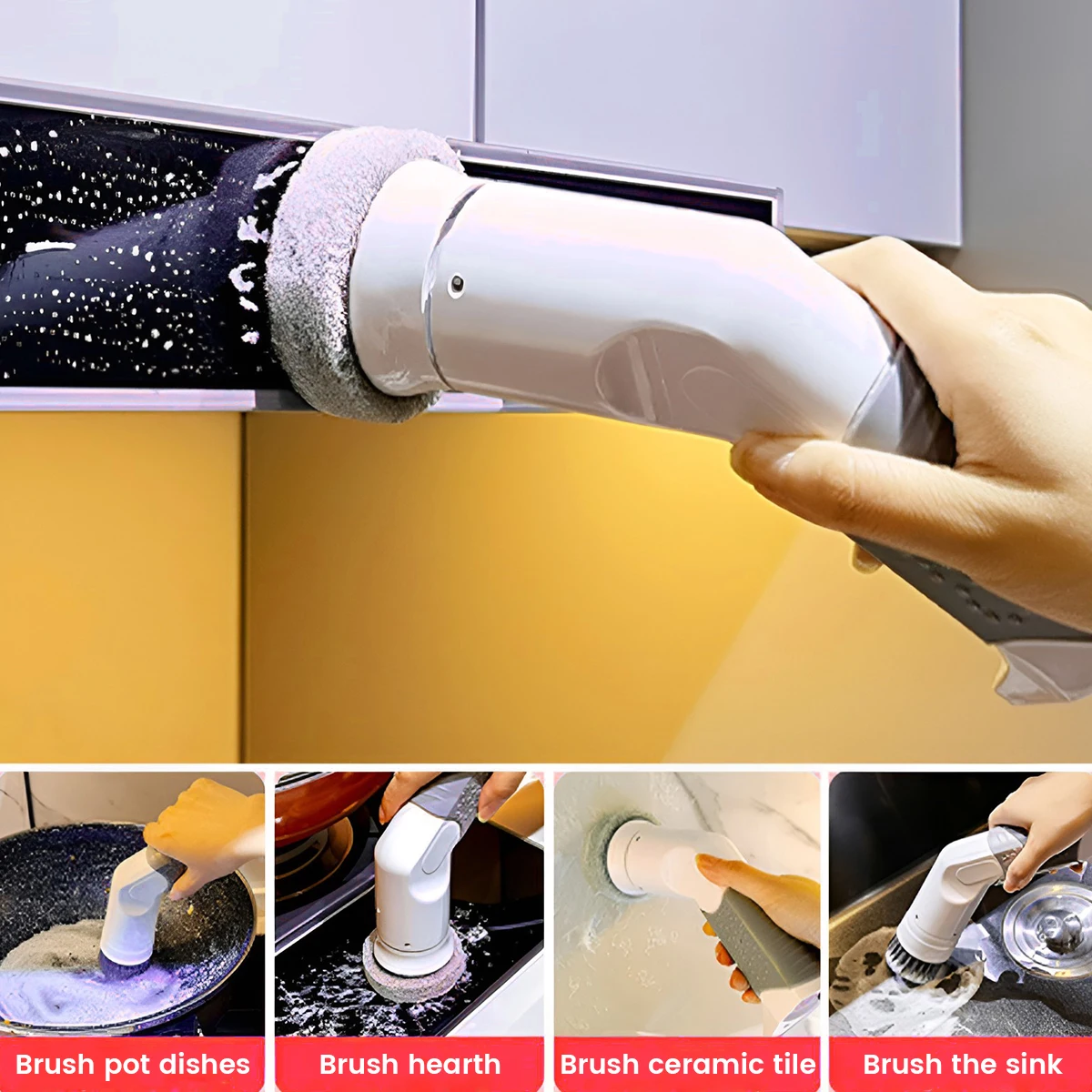 Brush pot dishes

Brush hearth

Brush ceramic tile

Brush the sink