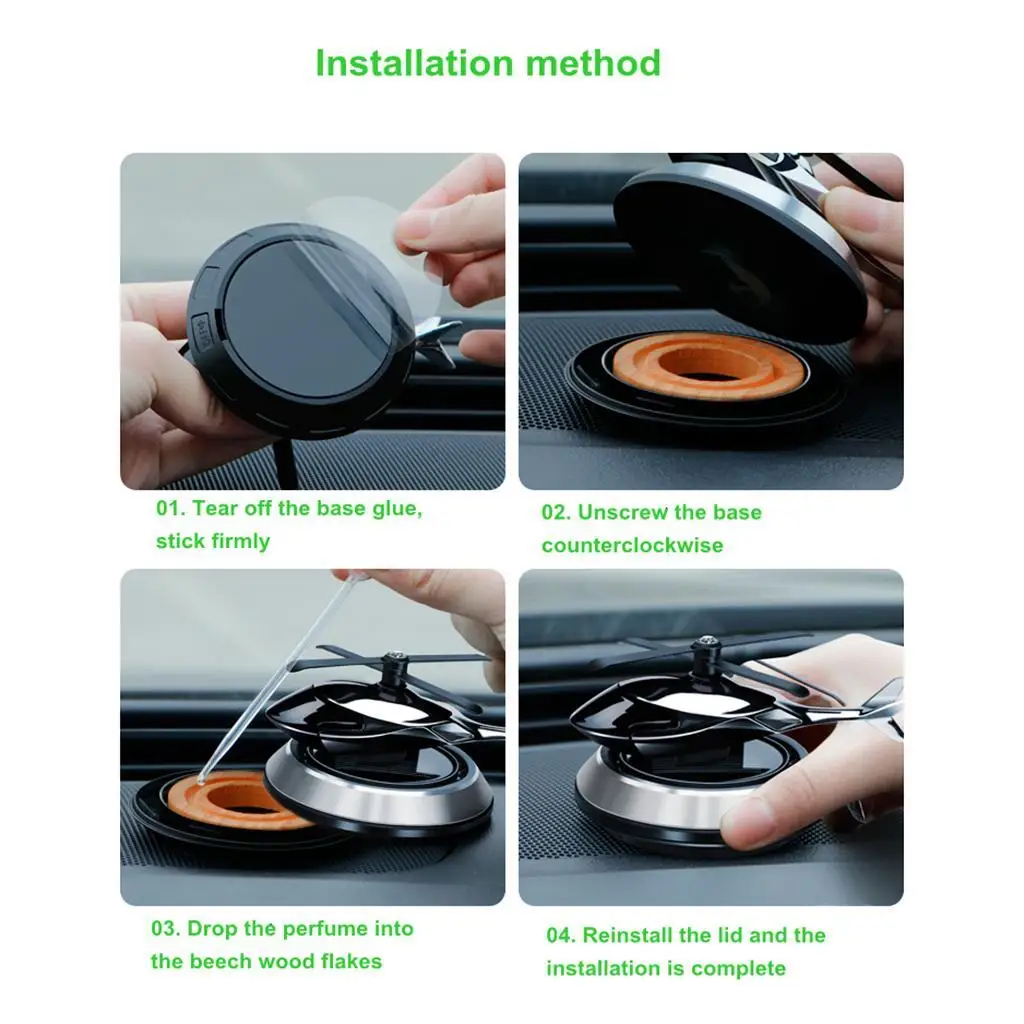 Installation method

01. Tear off the base glue, stick firmly

02. Unscrew the base counterclockwise

03. Drop the perfume into the beech wood flakes

04. Reinstall the lid and the installation is complete