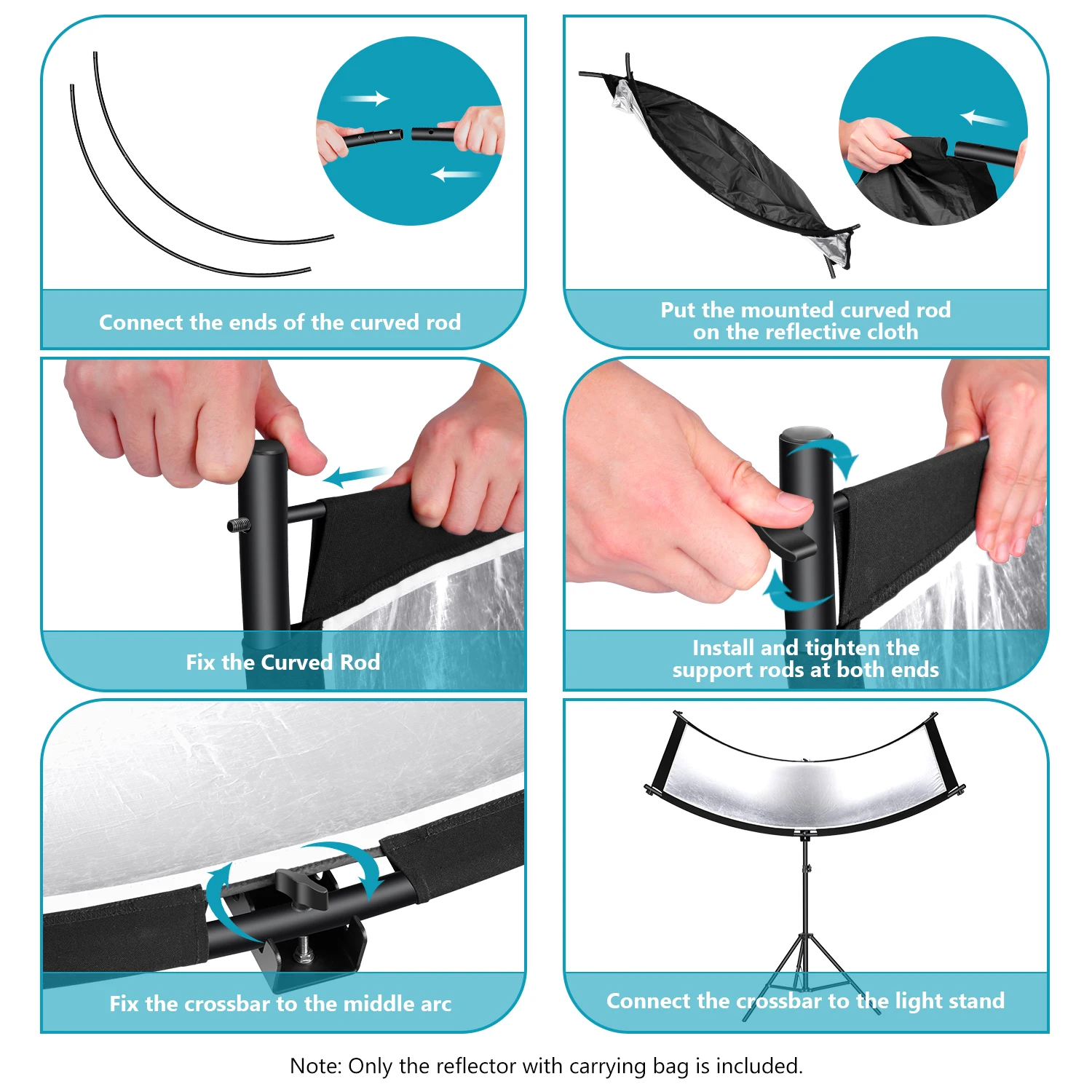 Connect the ends of the curved rod

Put the mounted curved rod on the reflective cloth

Fix the Curved Rod

Install and tighten the support rods at both ends

Fix the crossbar to the middle arc

Connect the crossbar to the light stand

Note: Only the reflector with carrying bag is included.