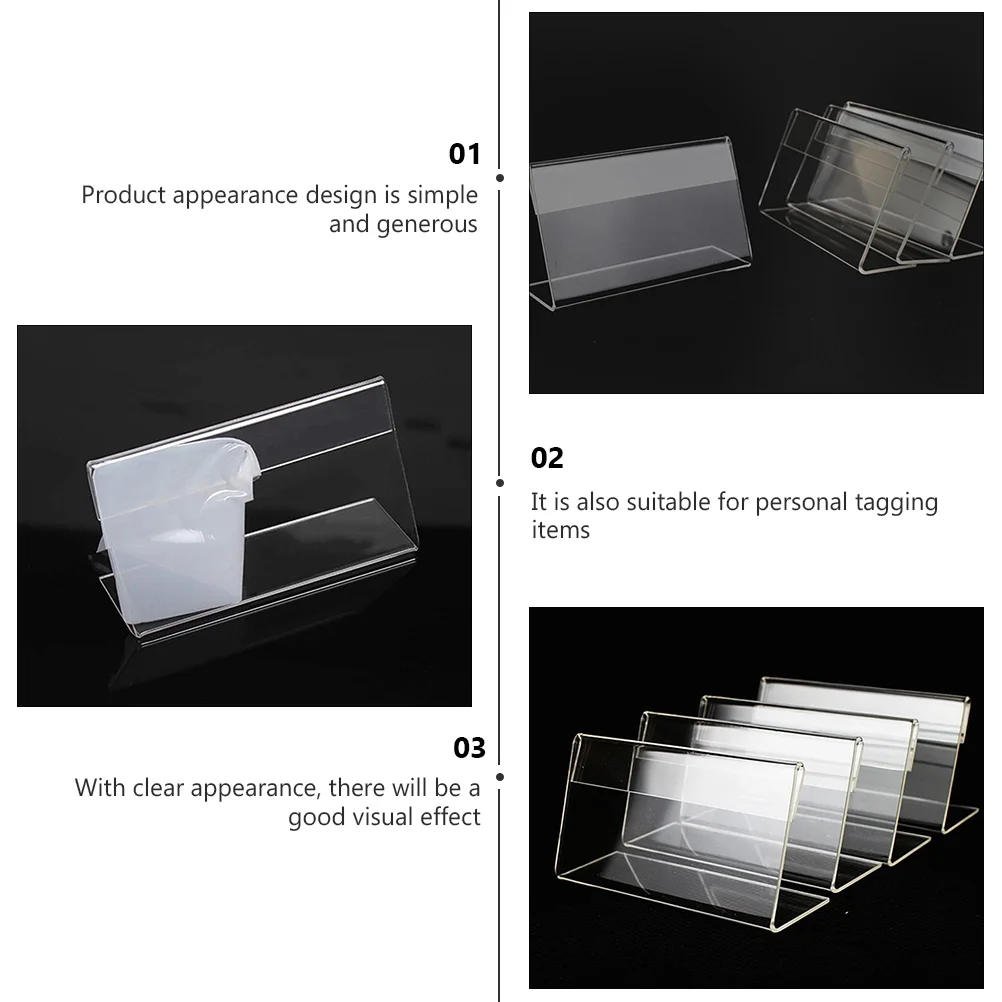 01
Product appearance design is simple and generous

02
It is also suitable for personal tagging items

03
With clear appearance, there will be a good visual effect