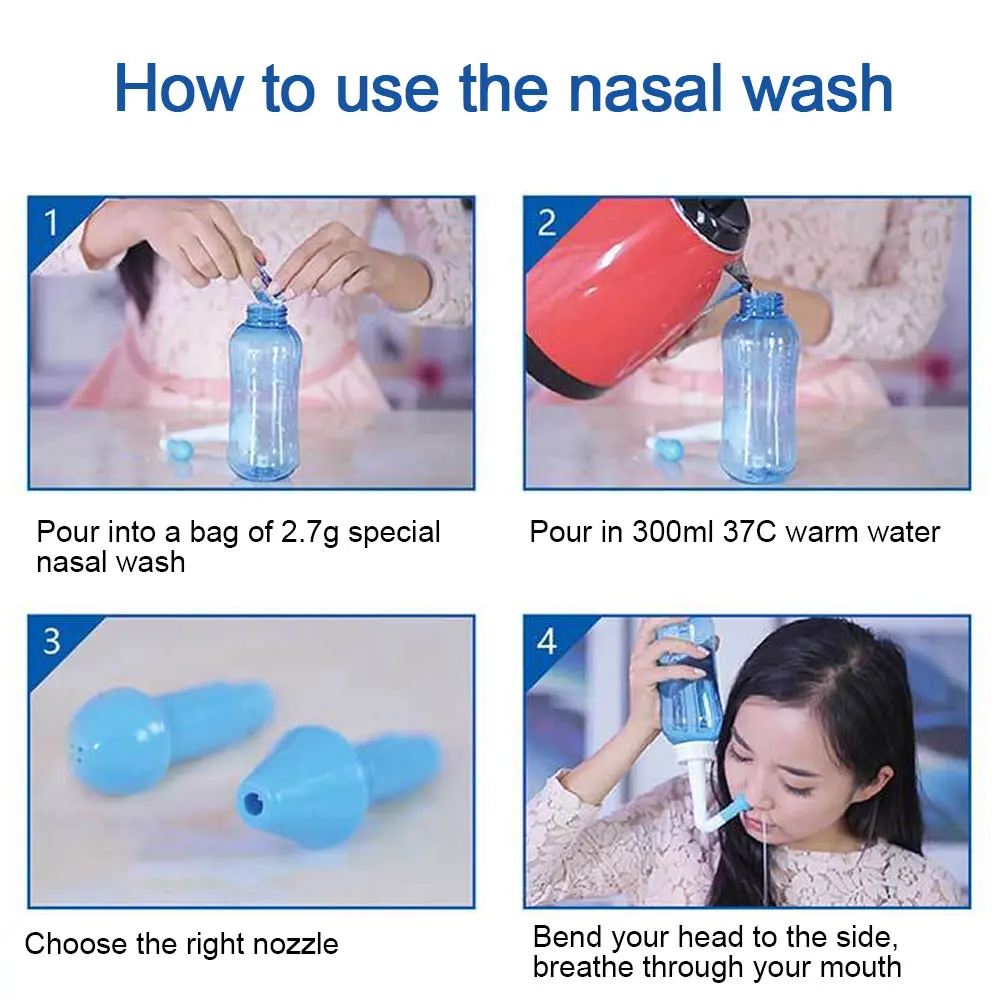 How to use the nasal wash

1

Pour into a bag of 2.7g special nasal wash

2

Pour in 300ml 37C warm water

3

Choose the right nozzle

4

Bend your head to the side, breathe through your mouth