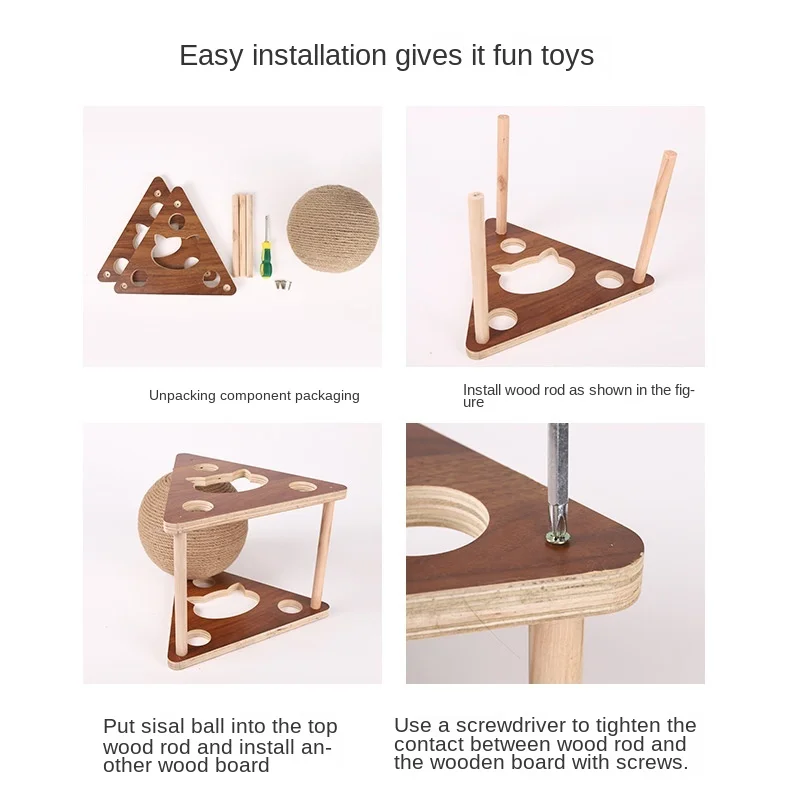 Easy installation gives it fun toys

Unpacking component packaging

Install wood rod as shown in the figure

Put sisal ball into the top wood rod and install another wood board

Use a screwdriver to tighten the contact between wood rod and the wooden board with screws.