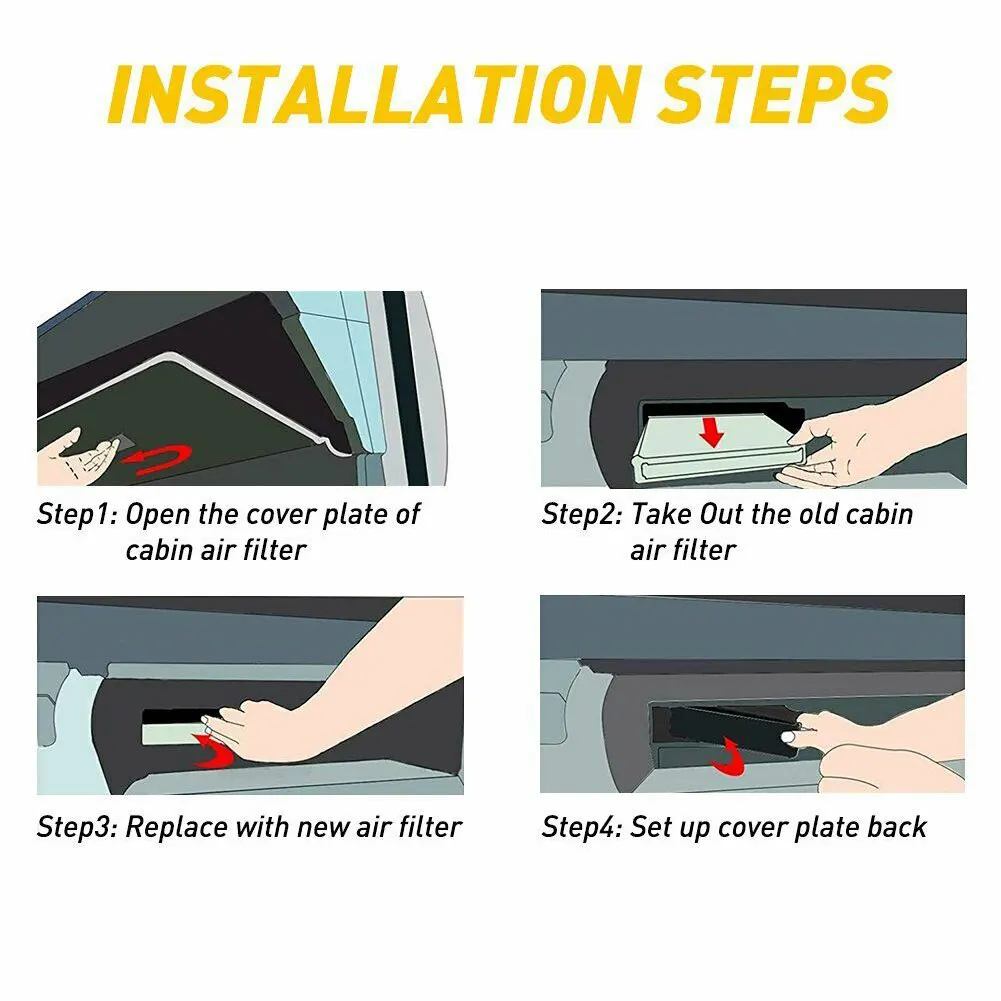 INSTALLATION STEPS

Step1: Open the cover plate of cabin air filter

Step2: Take Out the old cabin air filter

Step3: Replace with new air filter

Step4: Set up cover plate back