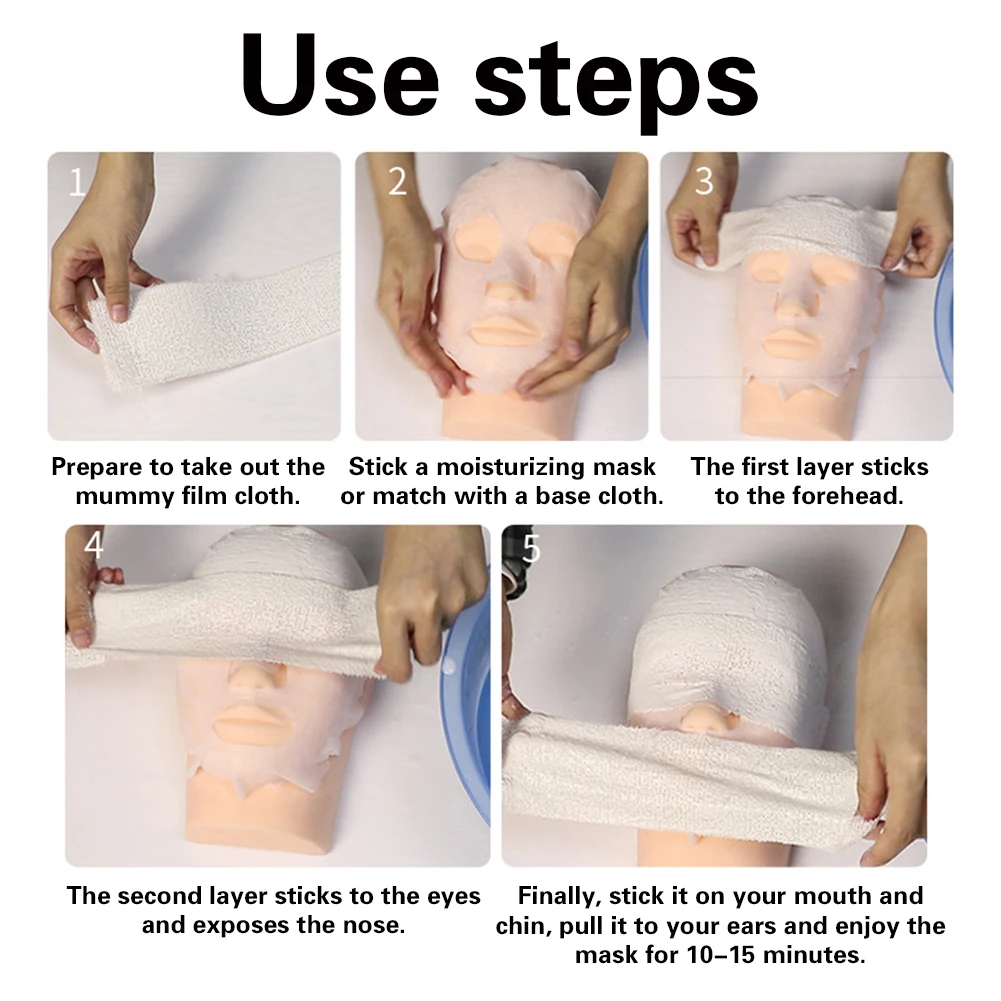 Use steps

1

Prepare to take out the mummy film cloth.

2

Stick a moisturizing mask or match with a base cloth.

3

The first layer sticks to the forehead.

4

The second layer sticks to the eyes and exposes the nose.

5

Finally, stick it on your mouth and chin, pull it to your ears and enjoy the mask for 10–15 minutes.