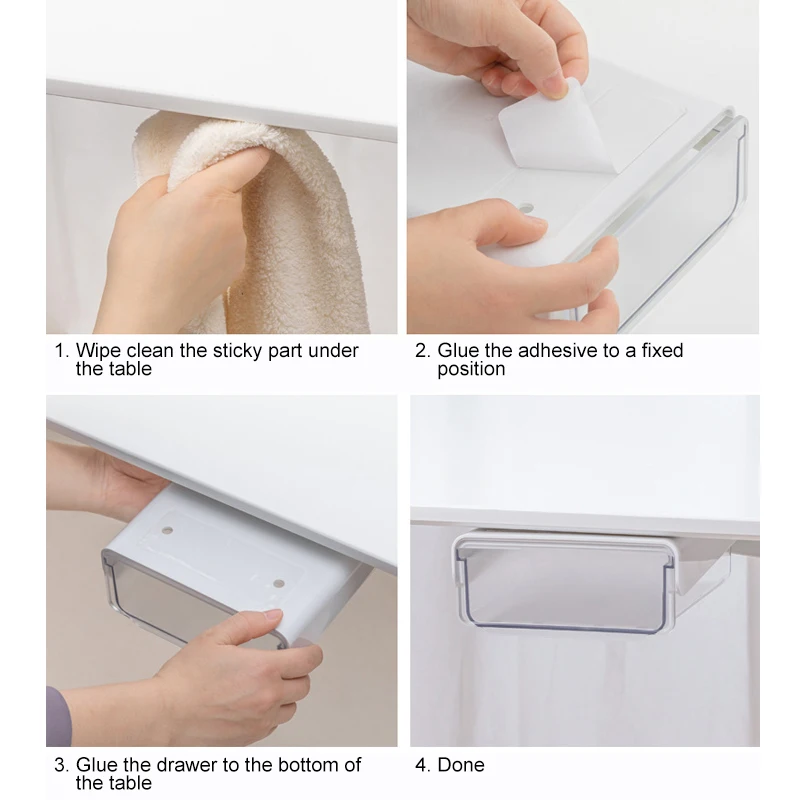 1. Wipe clean the sticky part under the table

2. Glue the adhesive to a fixed position

3. Glue the drawer to the bottom of the table

4. Done