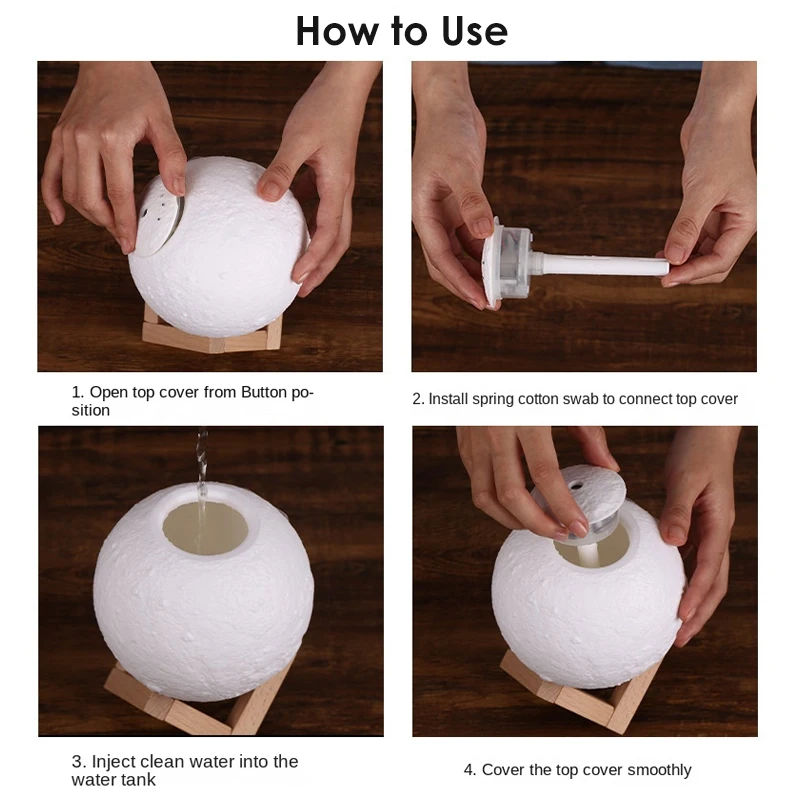 How to Use

1. Open top cover from Button position

2. Install spring cotton swab to connect top cover

3. Inject clean water into the water tank

4. Cover the top cover smoothly