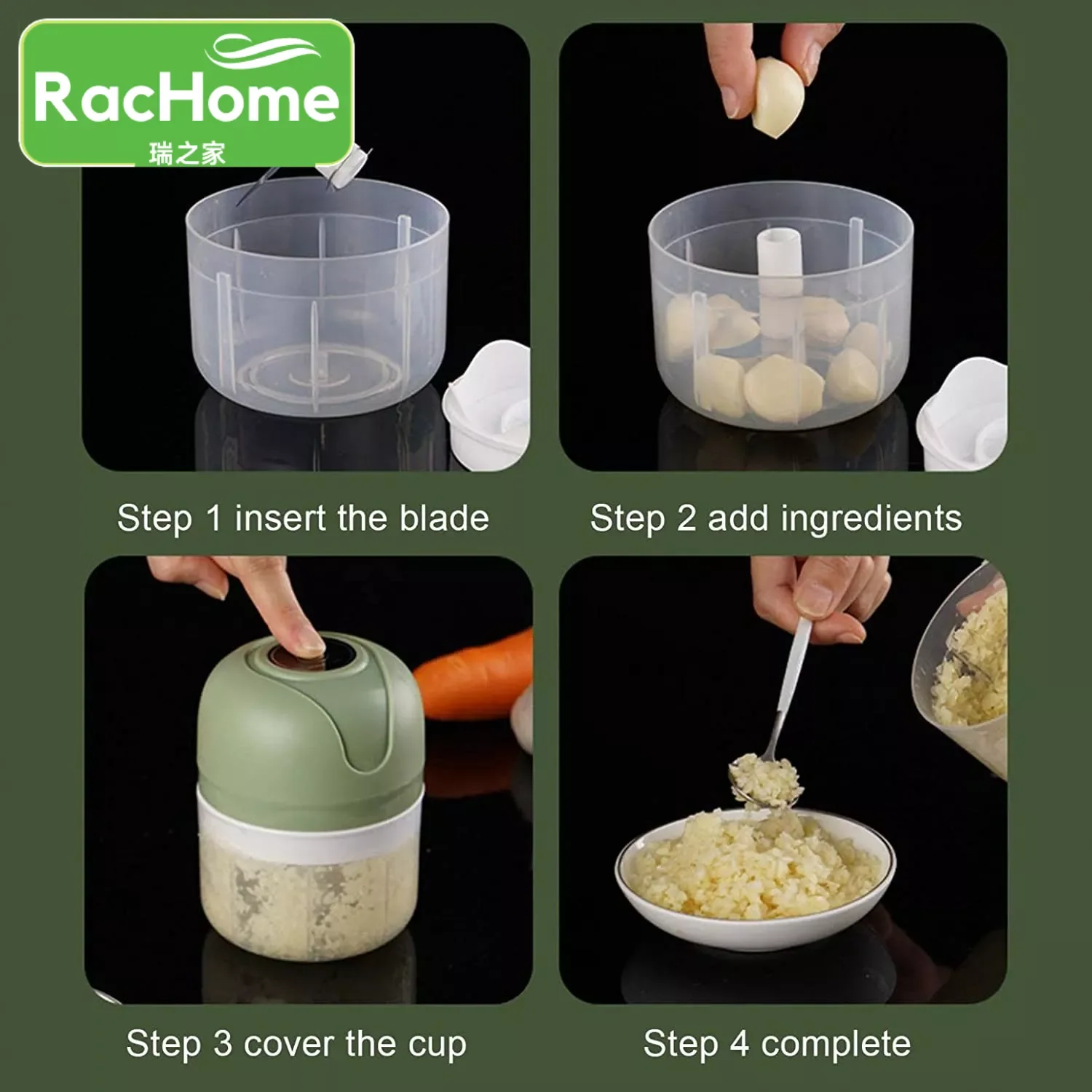 RacHome
瑞之家

Step 1 insert the blade

Step 2 add ingredients

Step 3 cover the cup

Step 4 complete