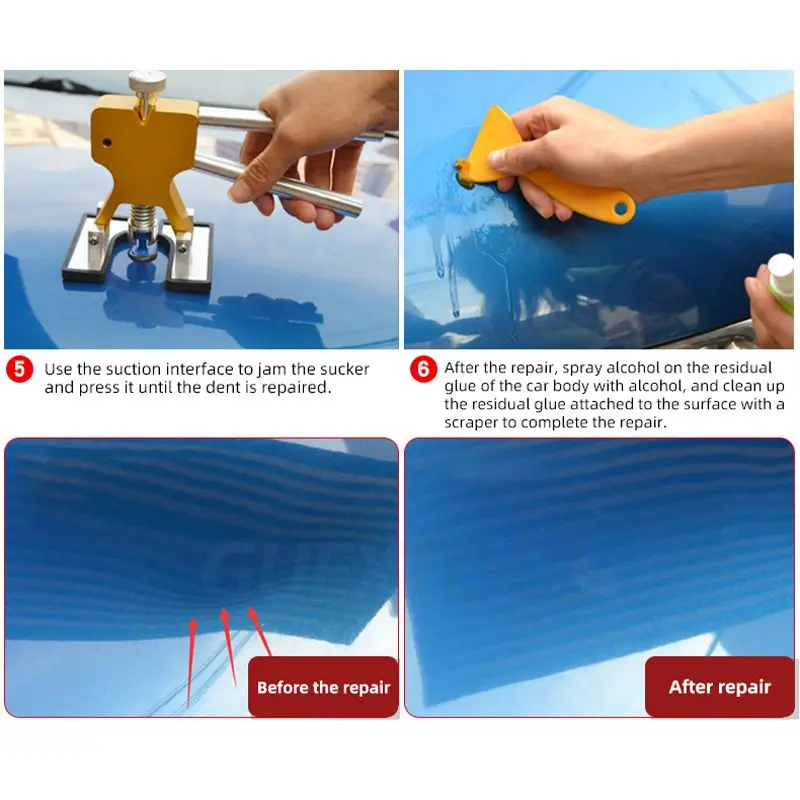 5 Use the suction interface to jam the sucker and press it until the dent is repaired.

6 After the repair, spray alcohol on the residual glue of the car body with alcohol, and clean up the residual glue attached to the surface with a scraper to complete the repair.

Before the repair

After repair