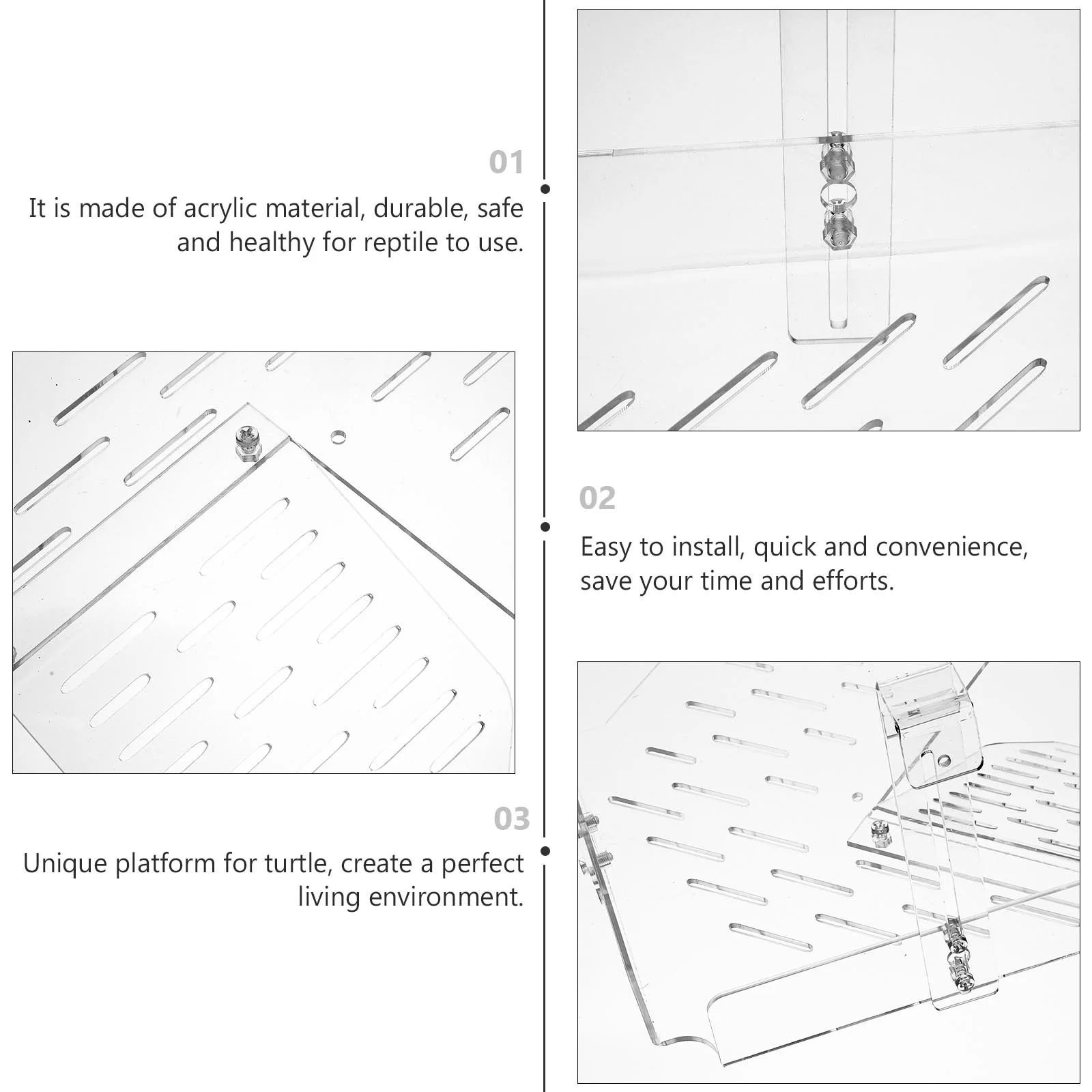 01

It is made of acrylic material, durable, safe and healthy for reptile to use.

02

Easy to install, quick and convenience, save your time and efforts.

03

Unique platform for turtle, create a perfect living environment.