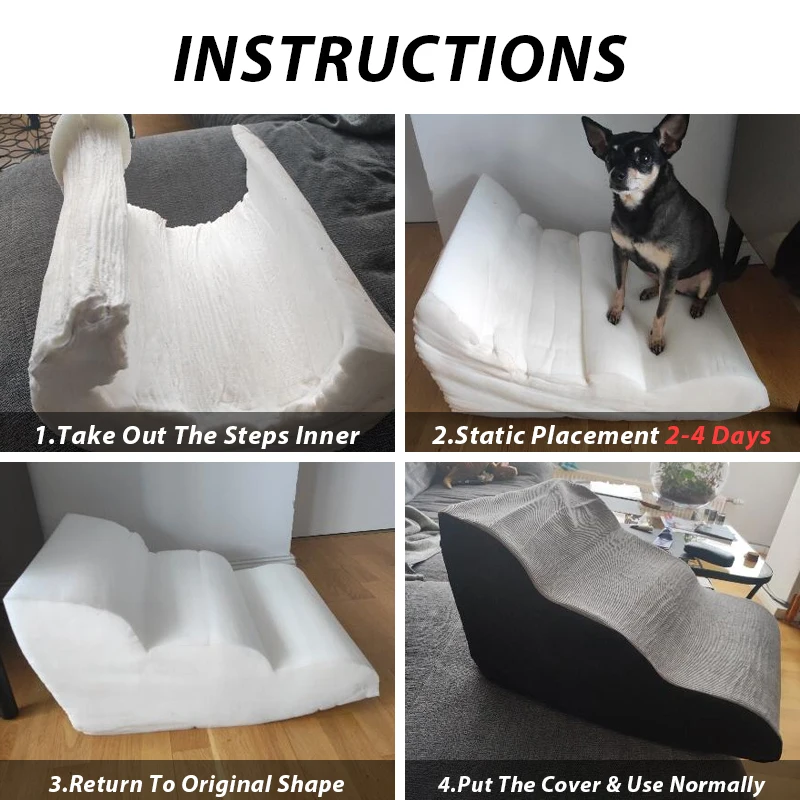 INSTRUCTIONS

1.Take Out The Steps Inner

2.Static Placement 2-4 Days

3.Return To Original Shape

4.Put The Cover & Use Normally