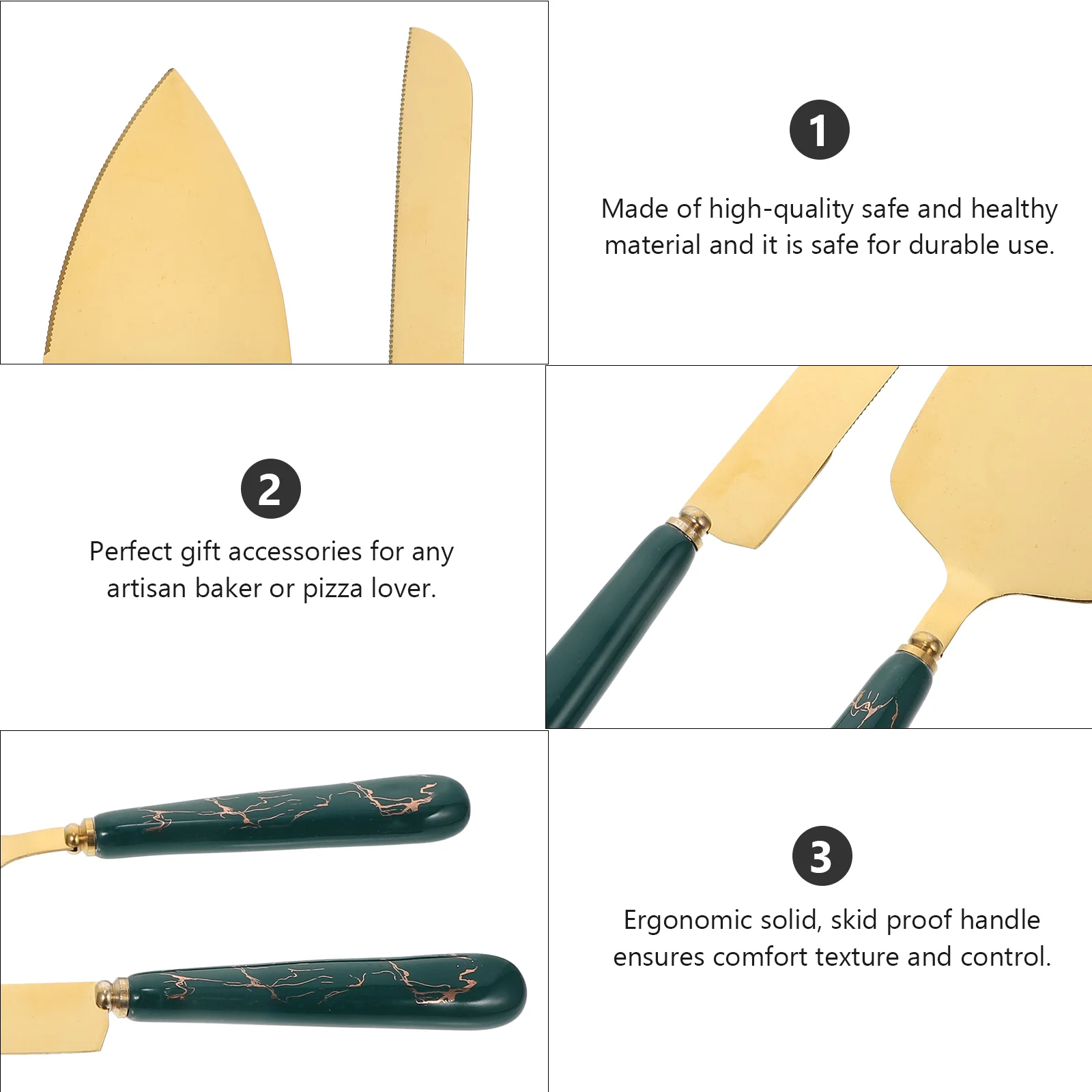 1

Made of high-quality safe and healthy material and it is safe for durable use.

2

Perfect gift accessories for any artisan baker or pizza lover.

3

Ergonomic solid, skid proof handle ensures comfort texture and control.