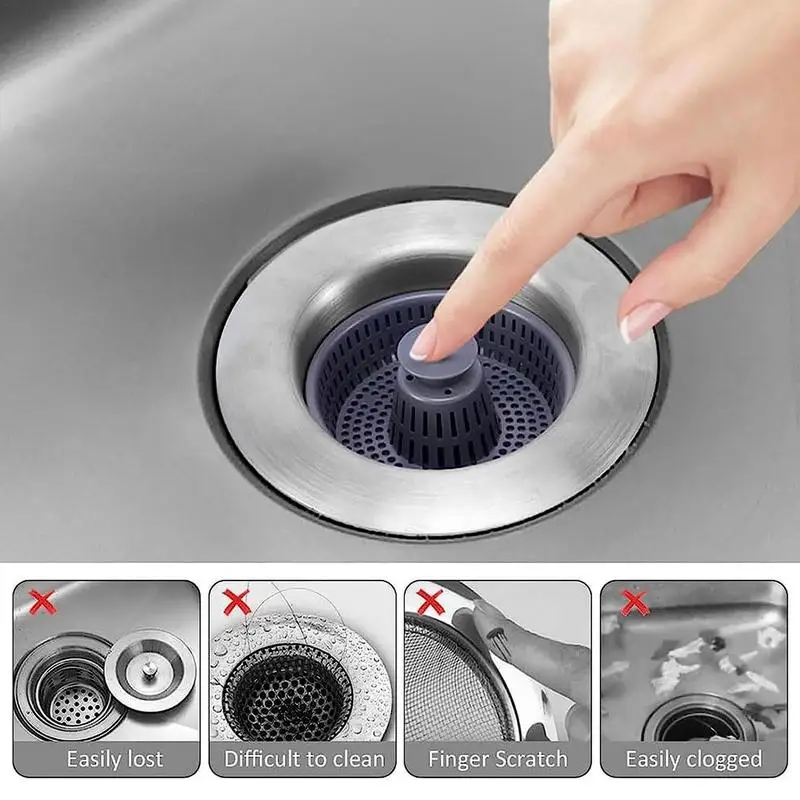 Easily lost

Difficult to clean

Finger Scratch

Easily clogged