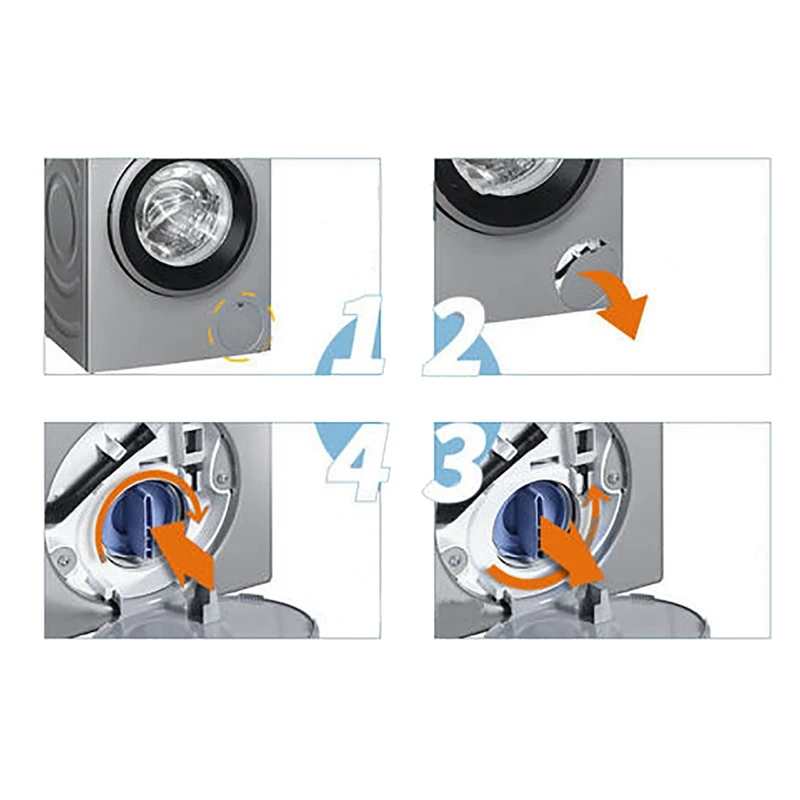 1
2
4
3