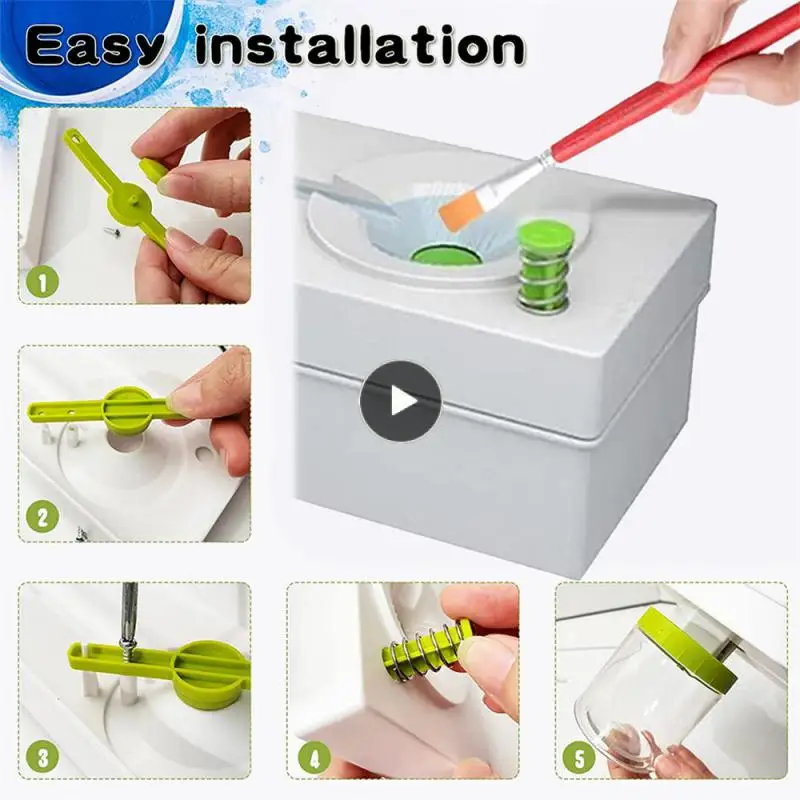 Easy installation

1

2

3

4

5