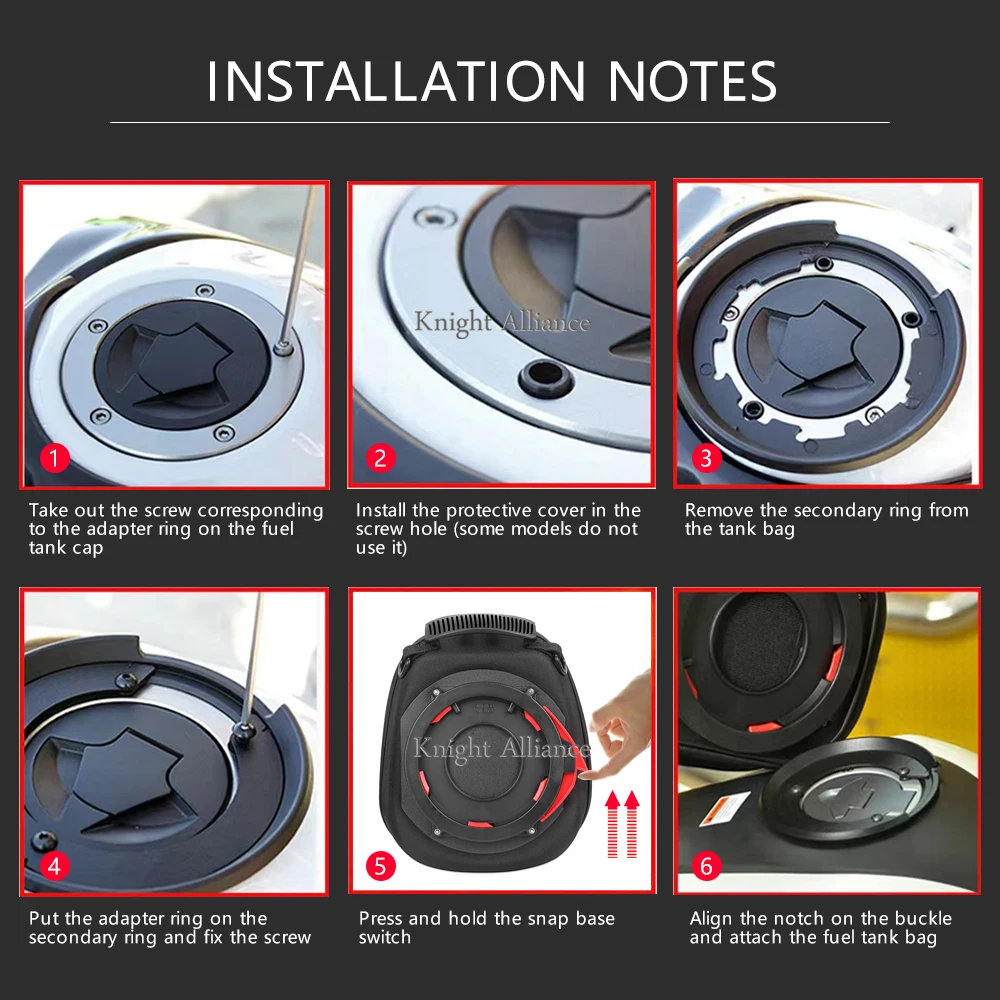 INSTALLATION NOTES

1

Take out the screw corresponding to the adapter ring on the fuel tank cap

Knight Alliance

2

Install the protective cover in the screw hole (some models do not use it)

3

Remove the secondary ring from the tank bag

4

Put the adapter ring on the secondary ring and fix the screw

Knight Alliance

5

Press and hold the snap base switch

6

Align the notch on the buckle and attach the fuel tank bag