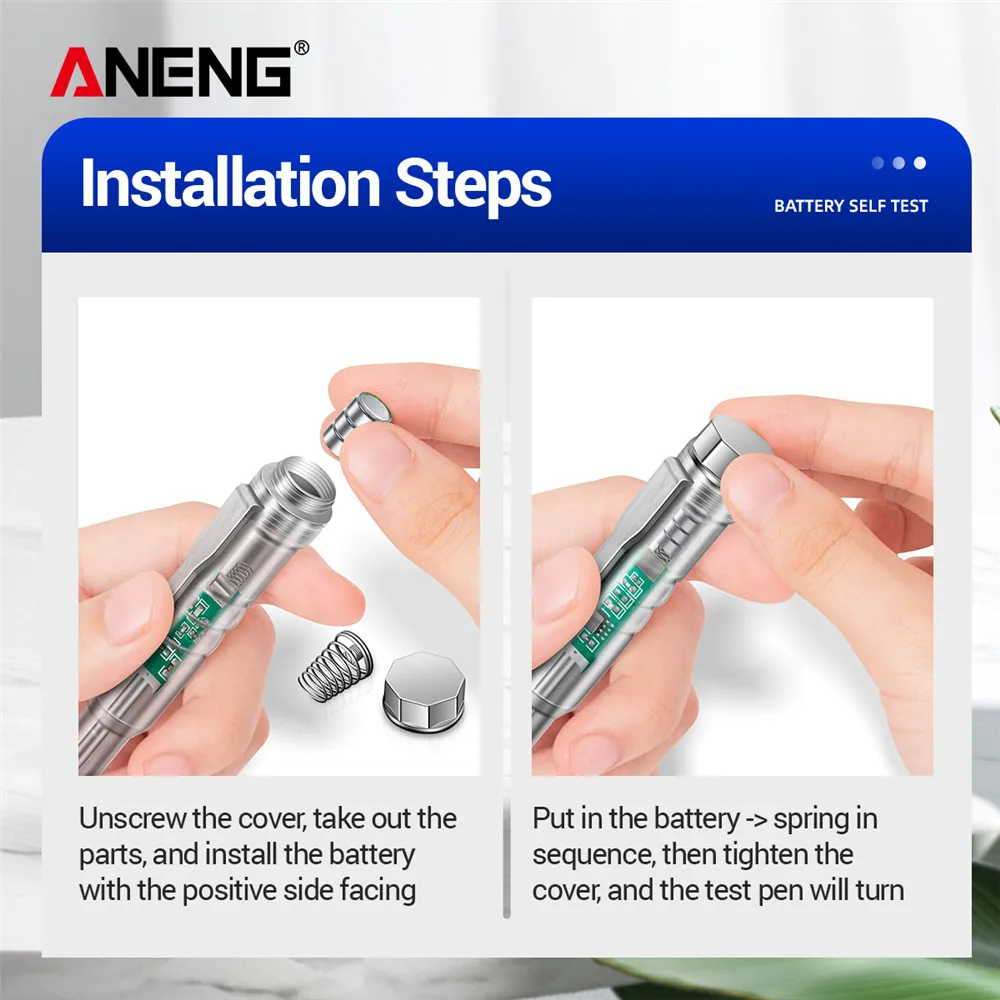 ANENG®

Installation Steps

BATTERY SELF TEST

Unscrew the cover, take out the parts, and install the battery with the positive side facing

Put in the battery -> spring in sequence, then tighten the cover, and the test pen will turn